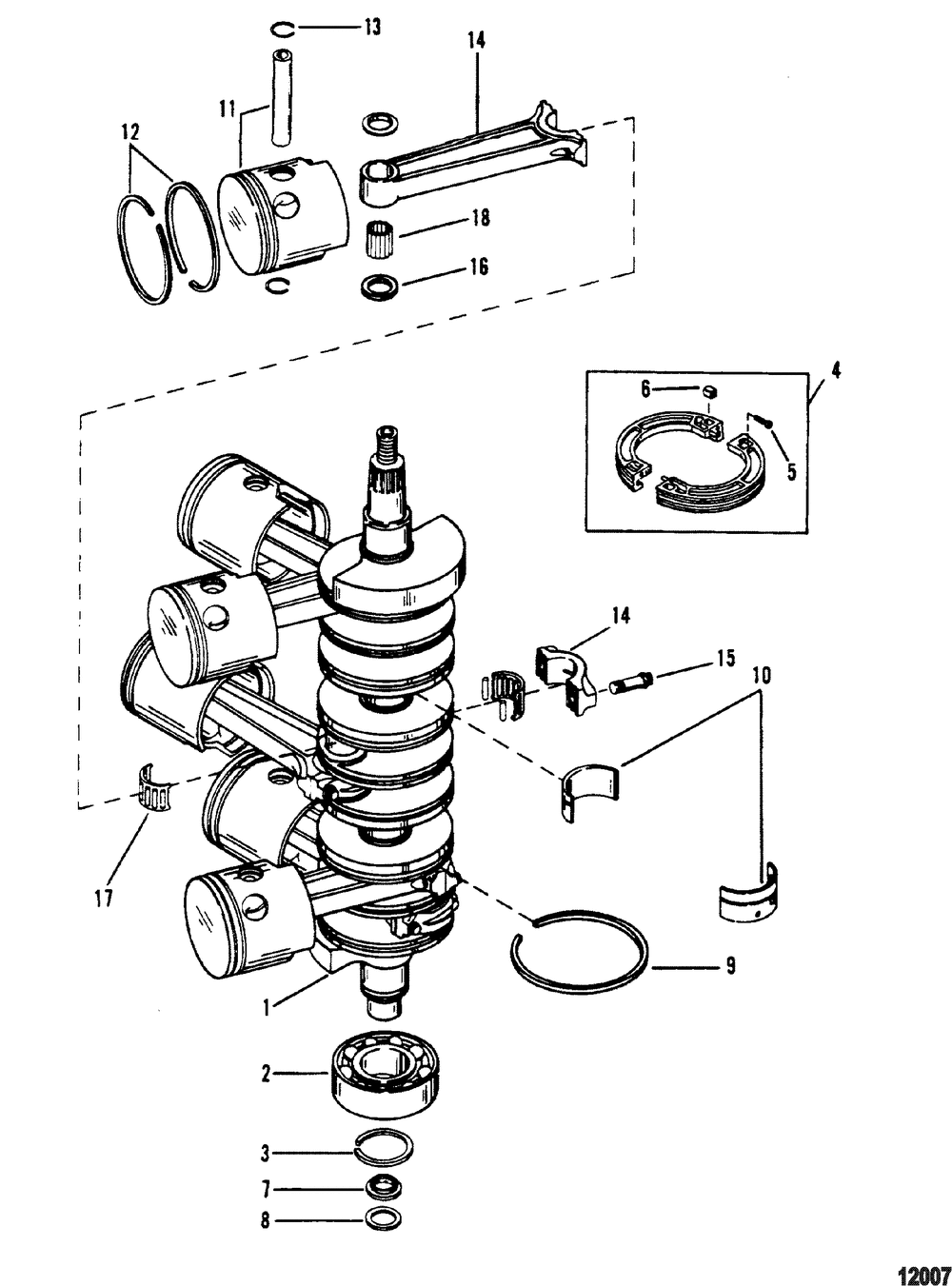 13
14
11
12
18
16
4
6
5
14
15
10
17
9
1
2
3
7
8
12007