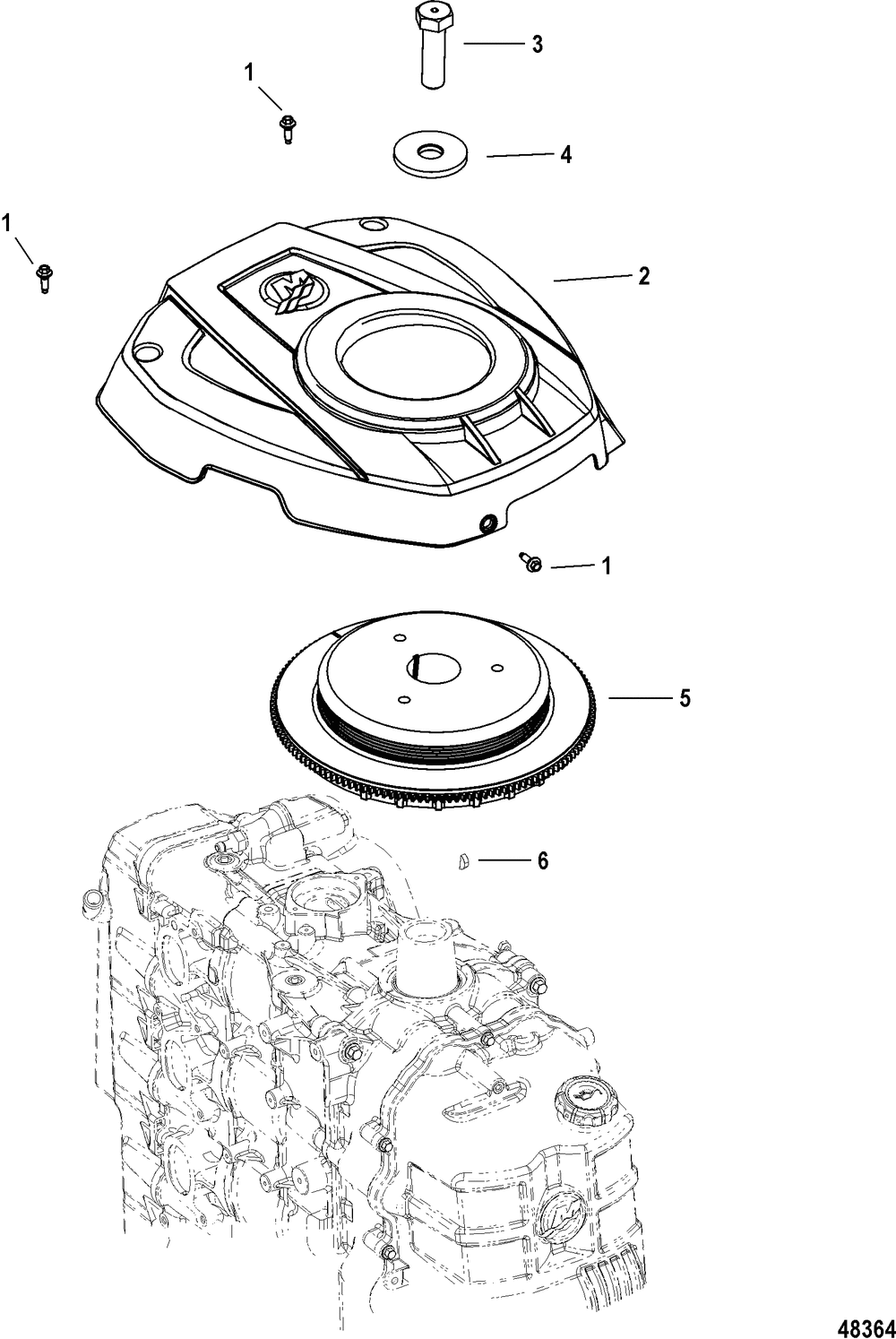 3

1

4

1

2

1

5

6

48364