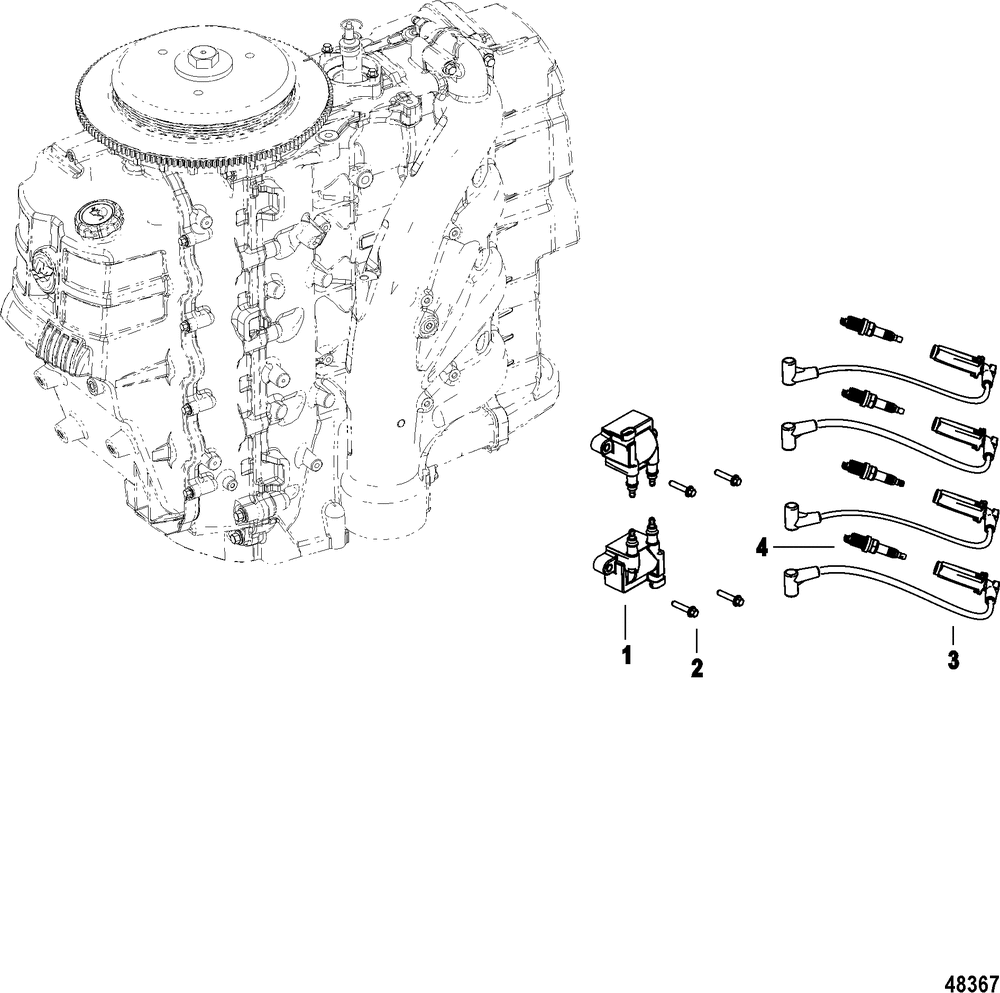 4

1

2

3

48367