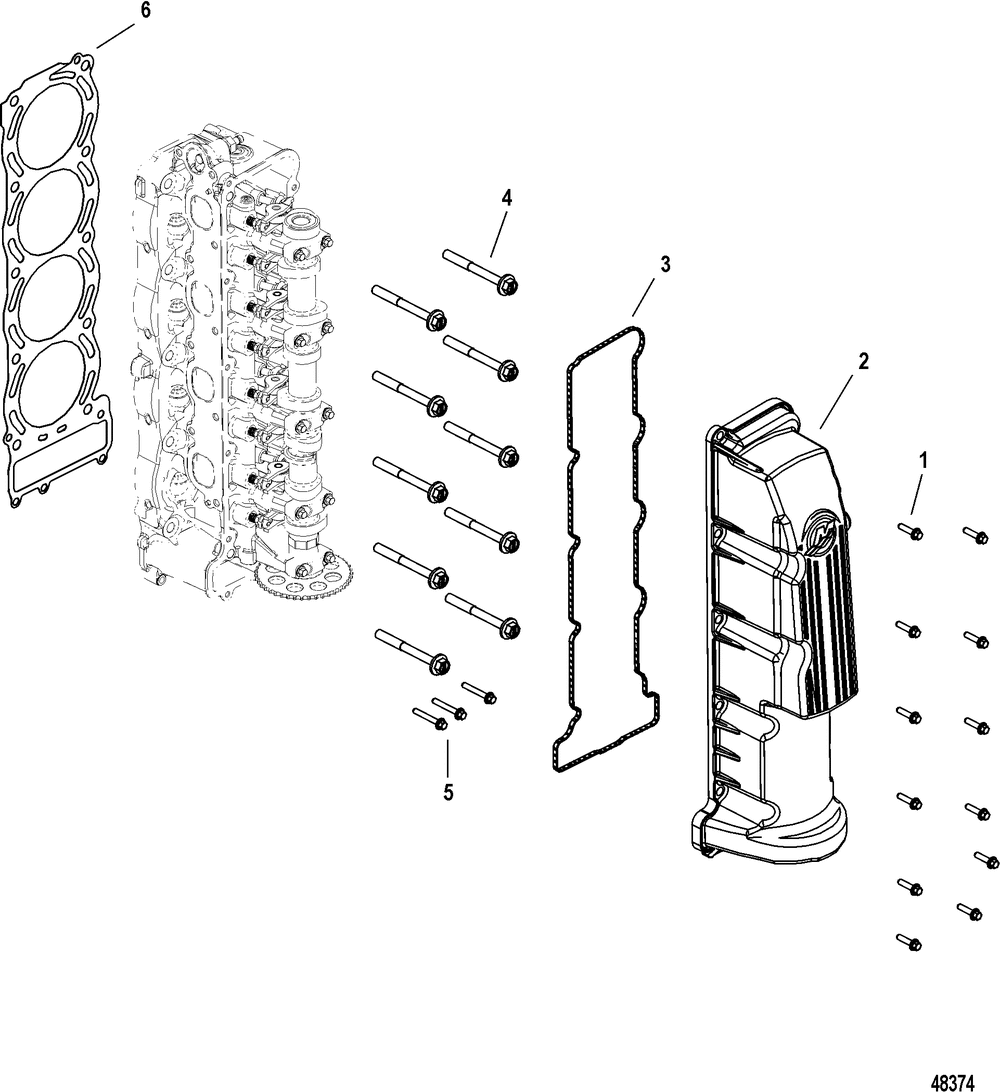 6

4

3

2

1

5

48374