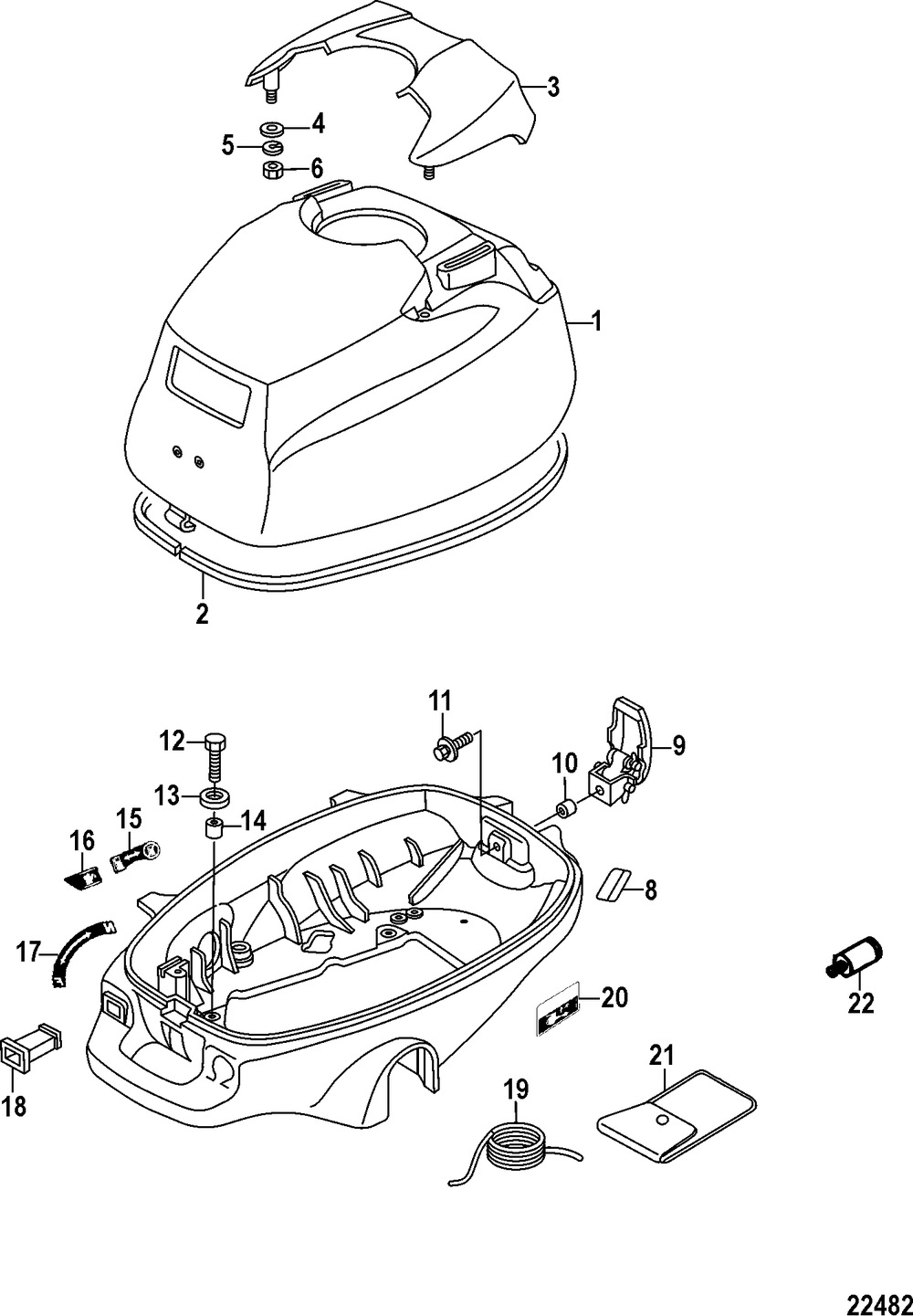 3
4
5
6
1
2
11
12
9
10
13
14
15
16
8
17
22
20
18
21
19
22482