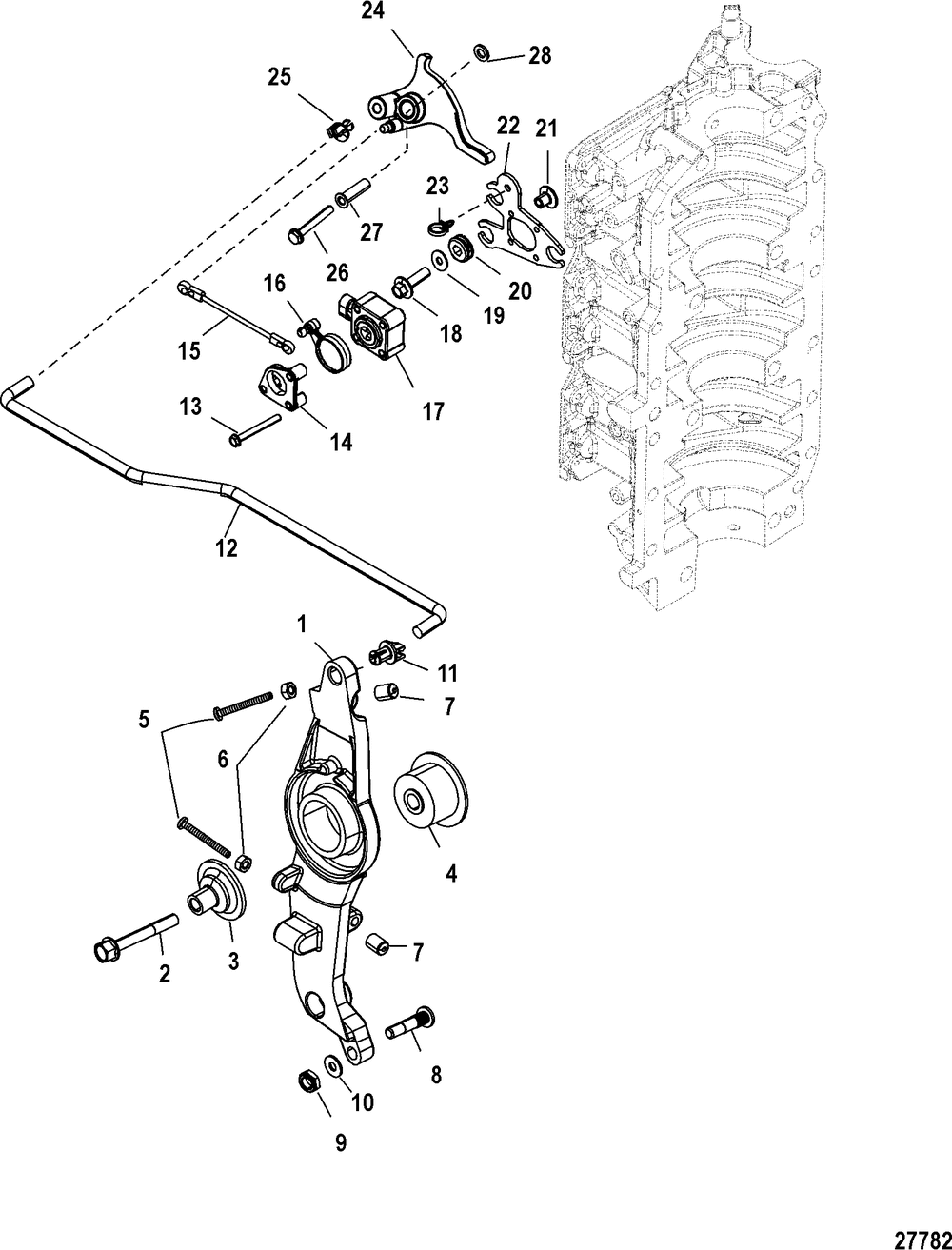 24
28
25
22
21
23
27
26
20
19
18
16
15
17
13
14
12
1
11
7
5
6
4
3
2
7
8
10
9
27782