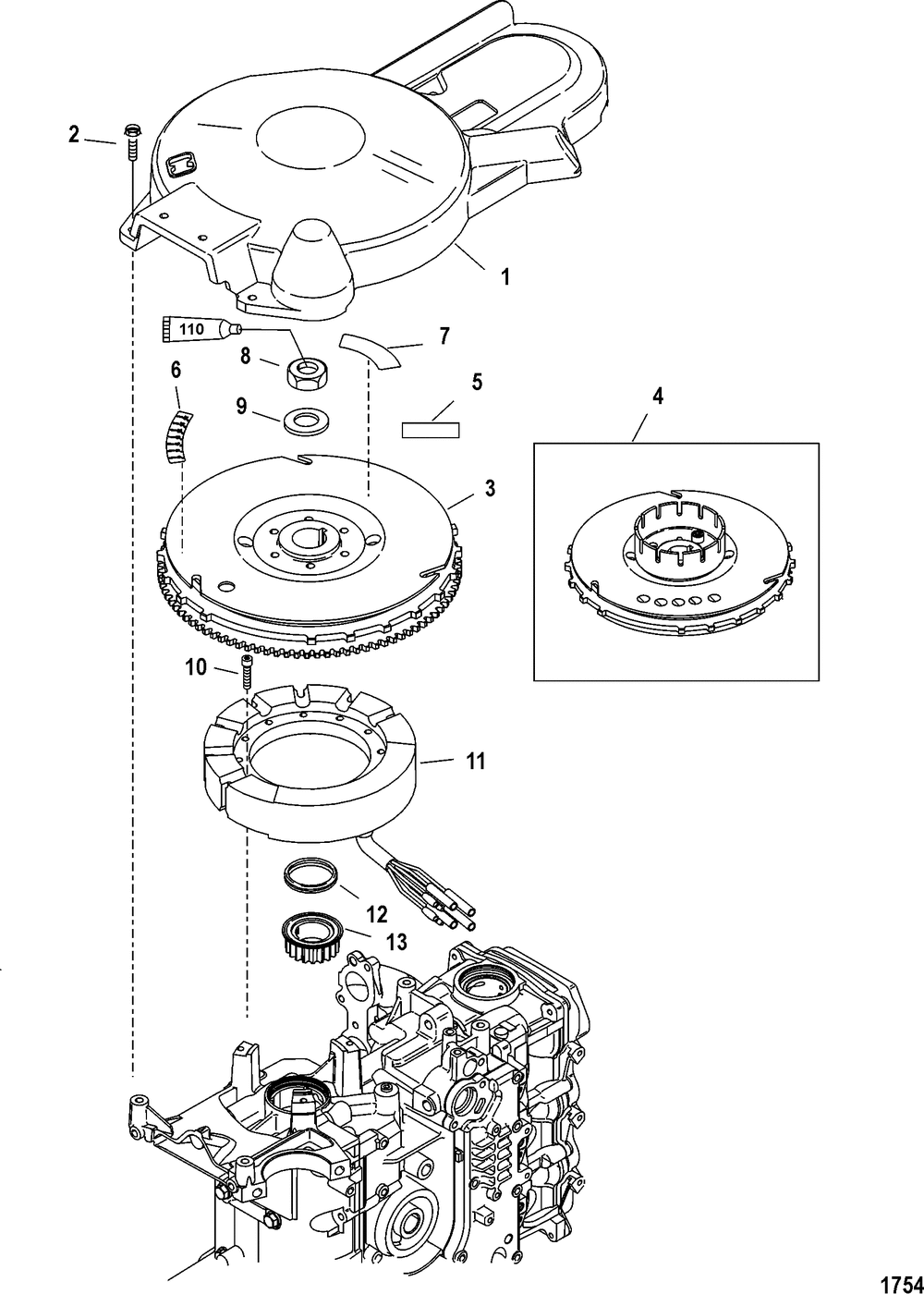 2
1
110
8
7
6
9
5
4
3
10
11
12
13
1754