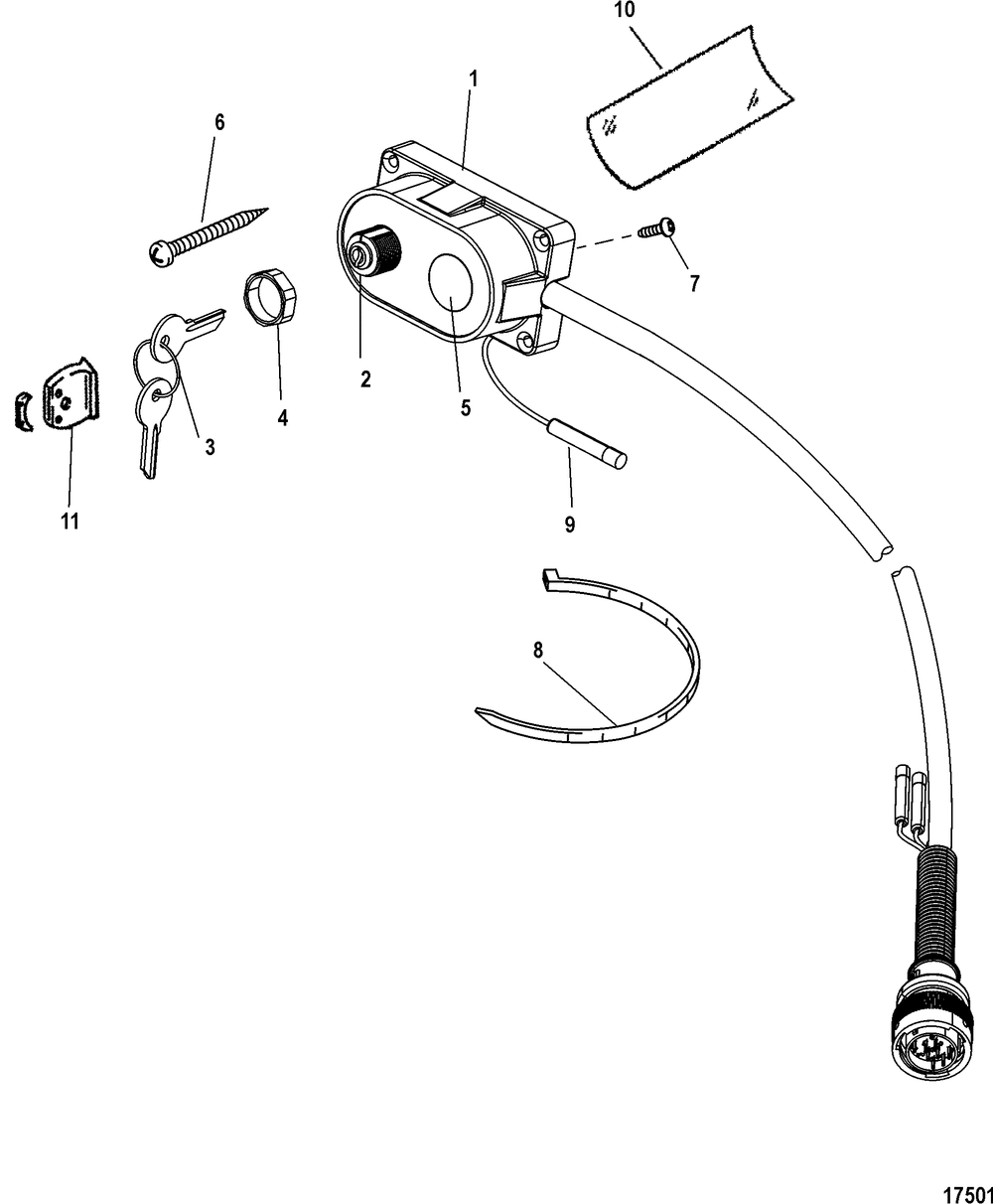 10

1

6

7

2

5

4

3

11

9

8

17501