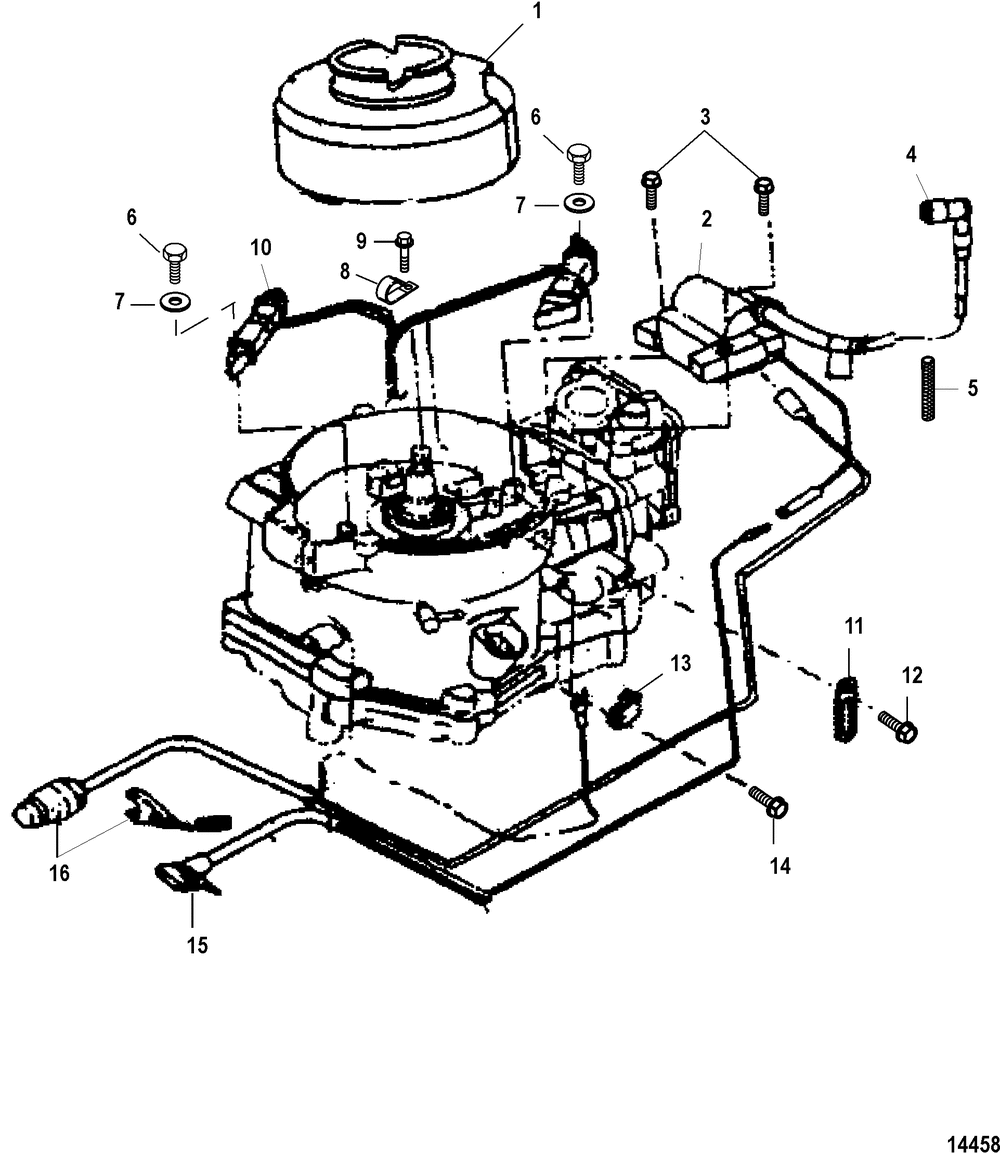 1
6
3
4
7
2
6
9
10
8
7
5
11
12
13
14
16
15
14458