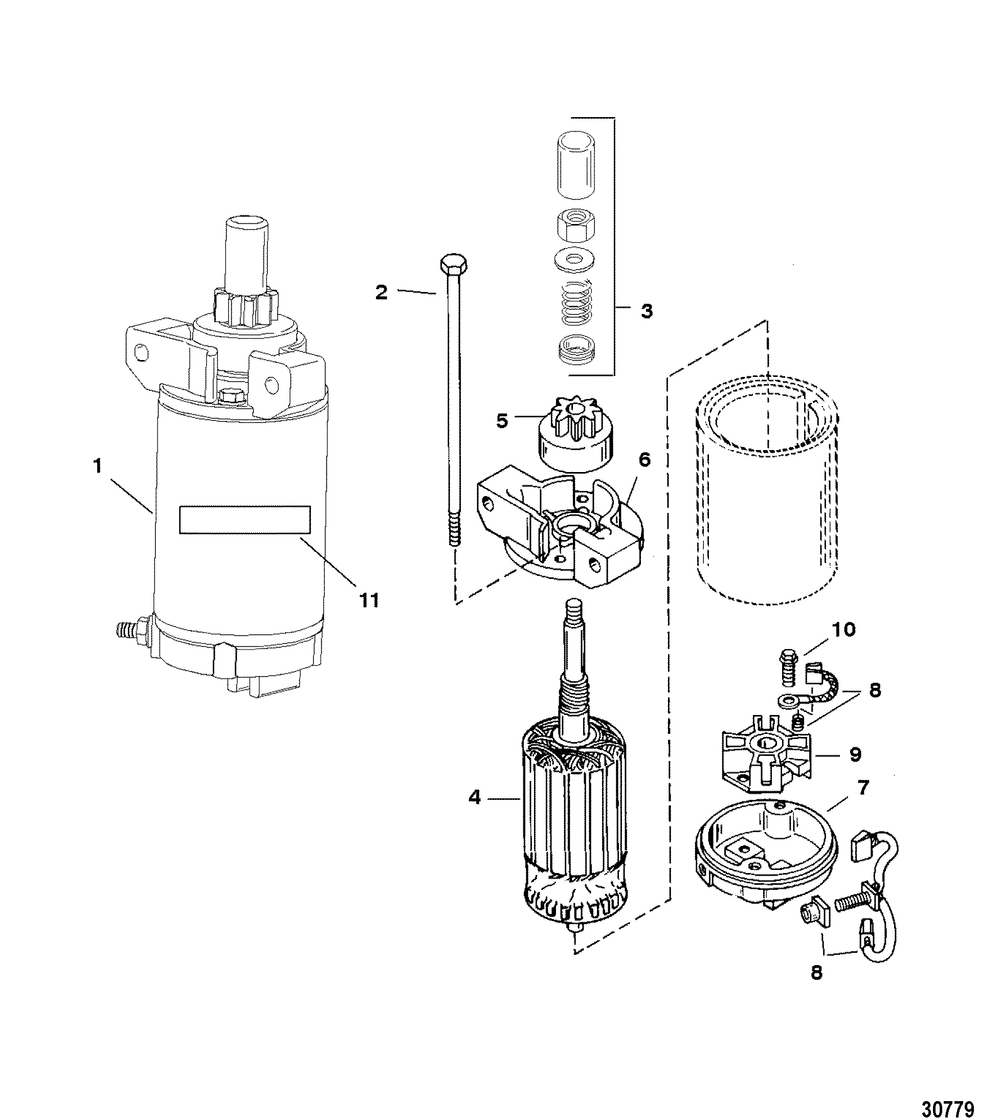 2
3
5
6
1
11
10
8
9
4
7
8
30779