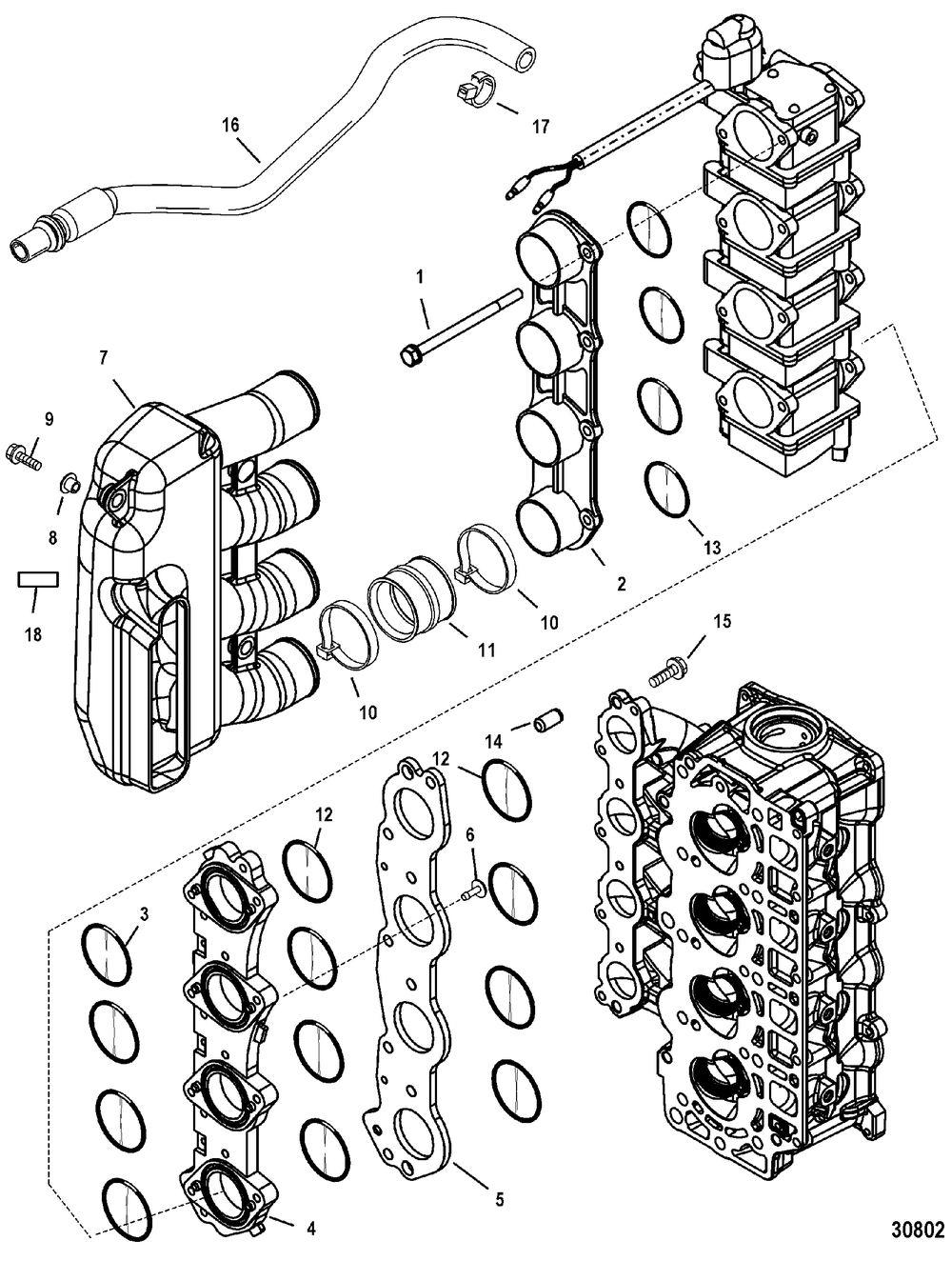 16
17
1
7
9
8
18
13
2
10
11
10
15
14
12
12
6
3
5
4
30802