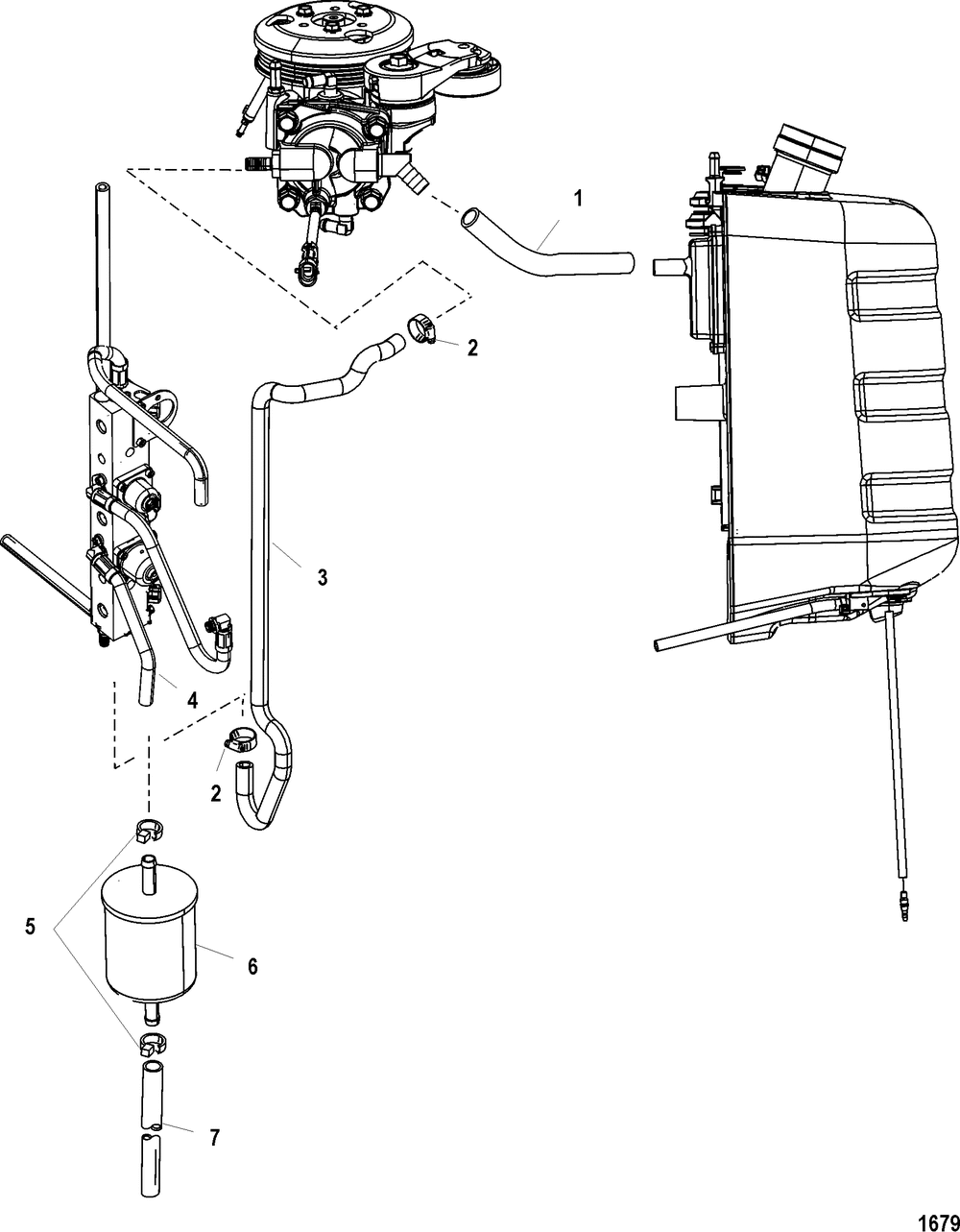 1
2
3
4
2
5
6
7
1679