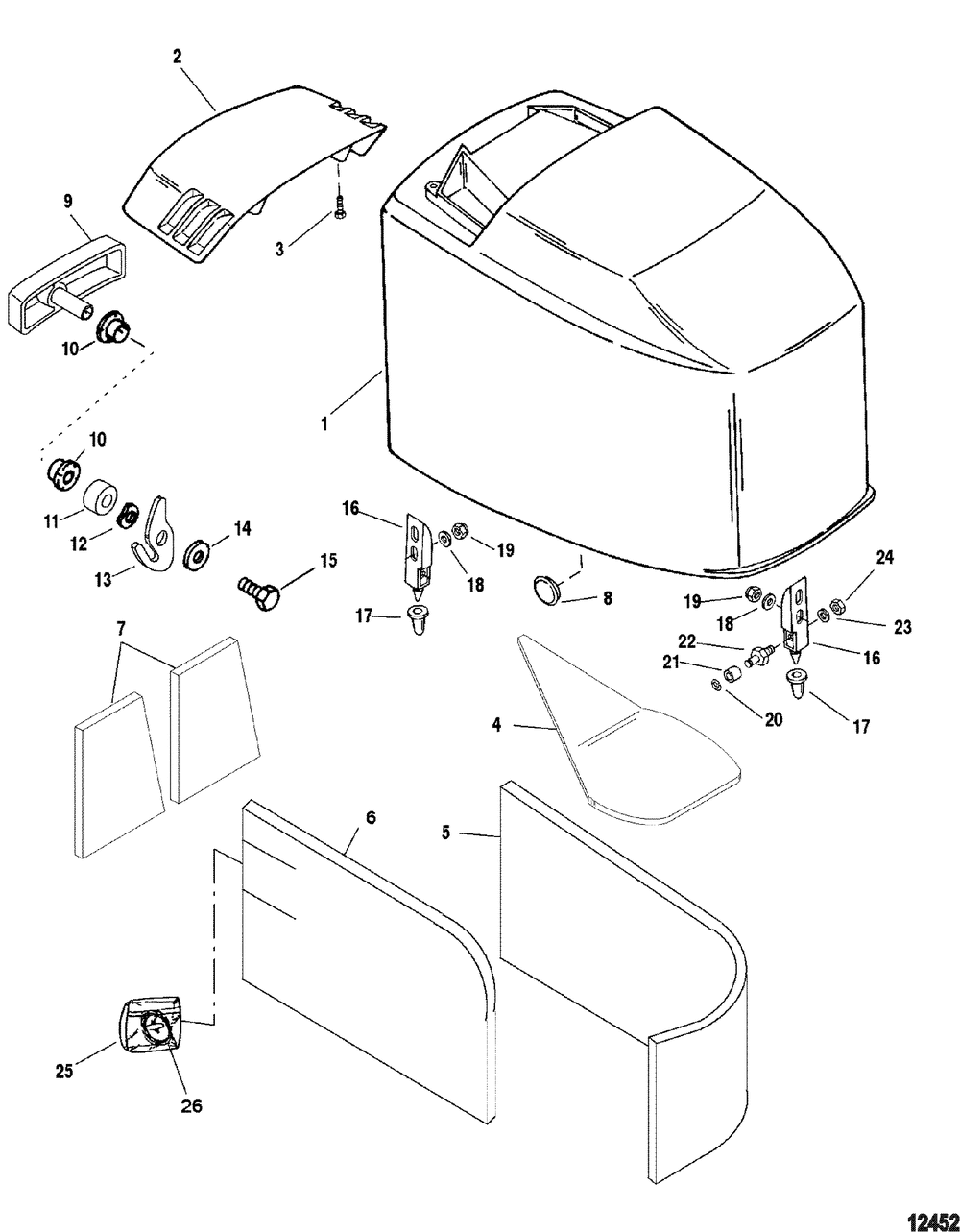 2
9
3
10
1
10
11
12
13
14
15
16
19
18
17
8
24
19
18
23
22
16
21
20
17
7
4
6
5
25
26
12452