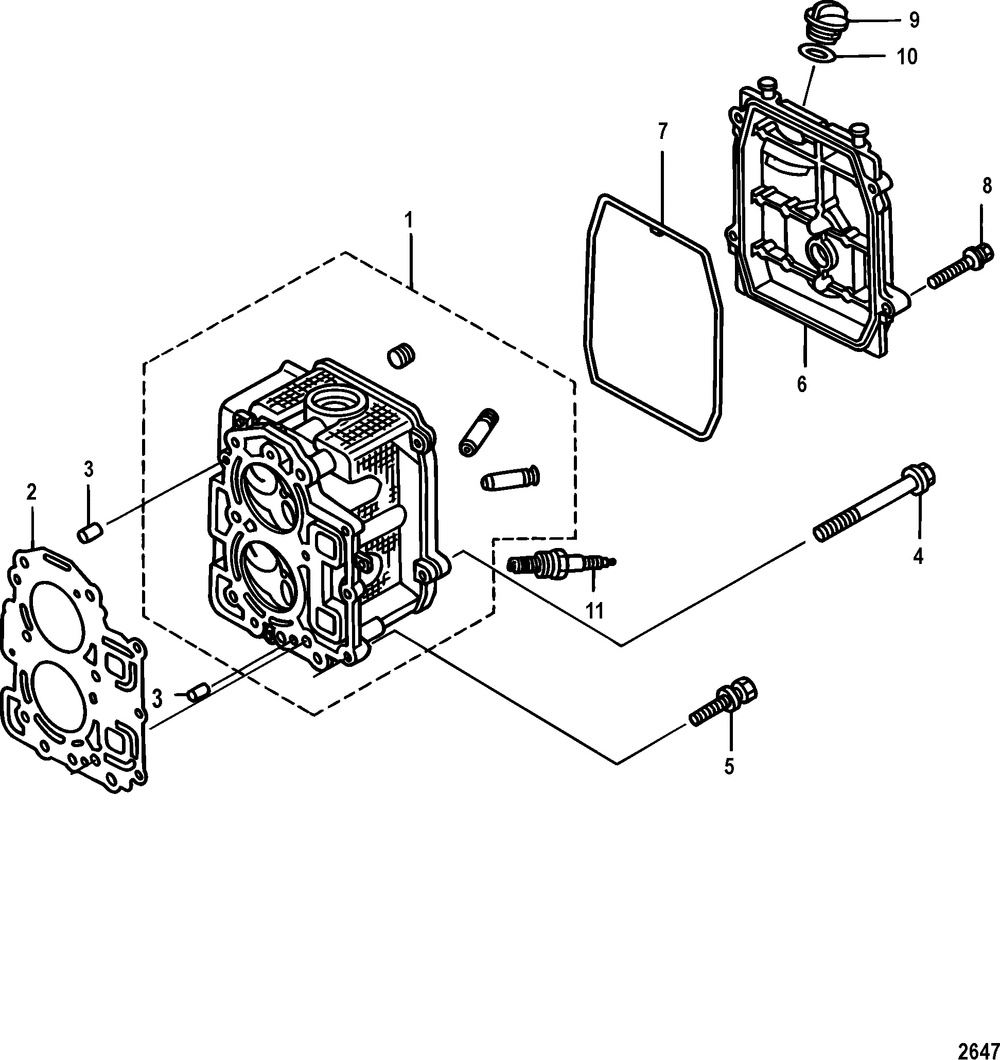 9
10
7
8
1
6
3
2
4
11
3
5
2647