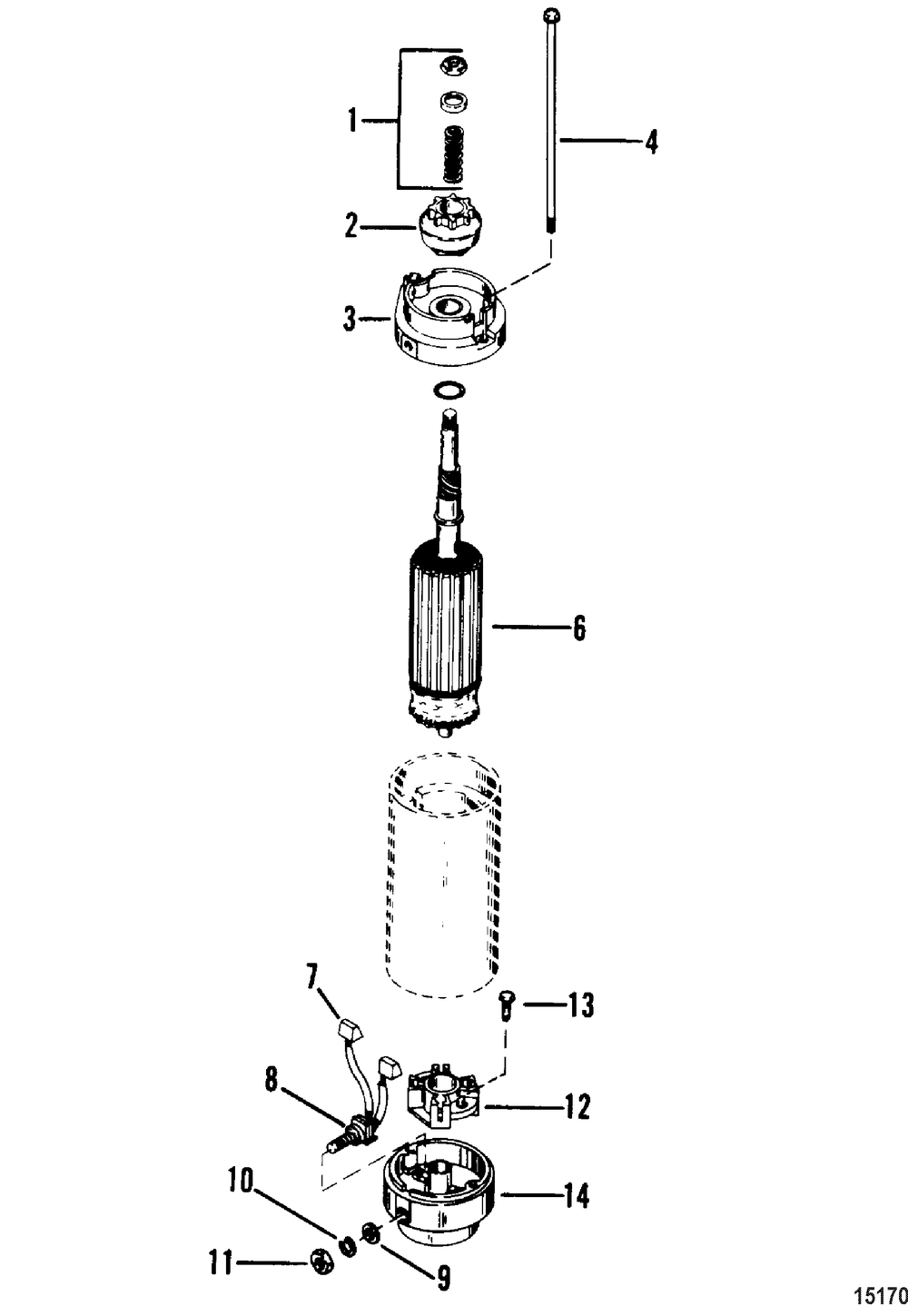 1
4
2
3
6
7
13
8
12
10
14
11
9
15170