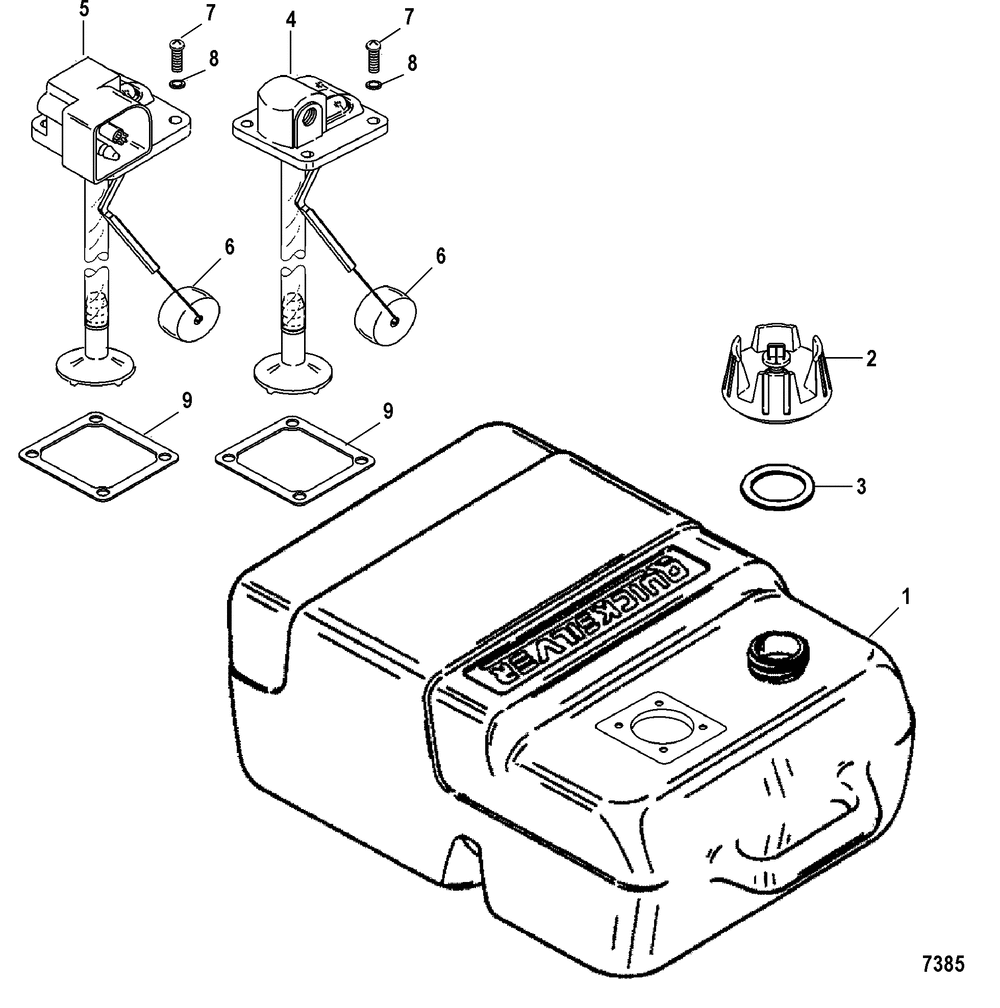 5
7
8
4
7
8
6
6
2
9
9
3
QUICKSILVER
1
7385