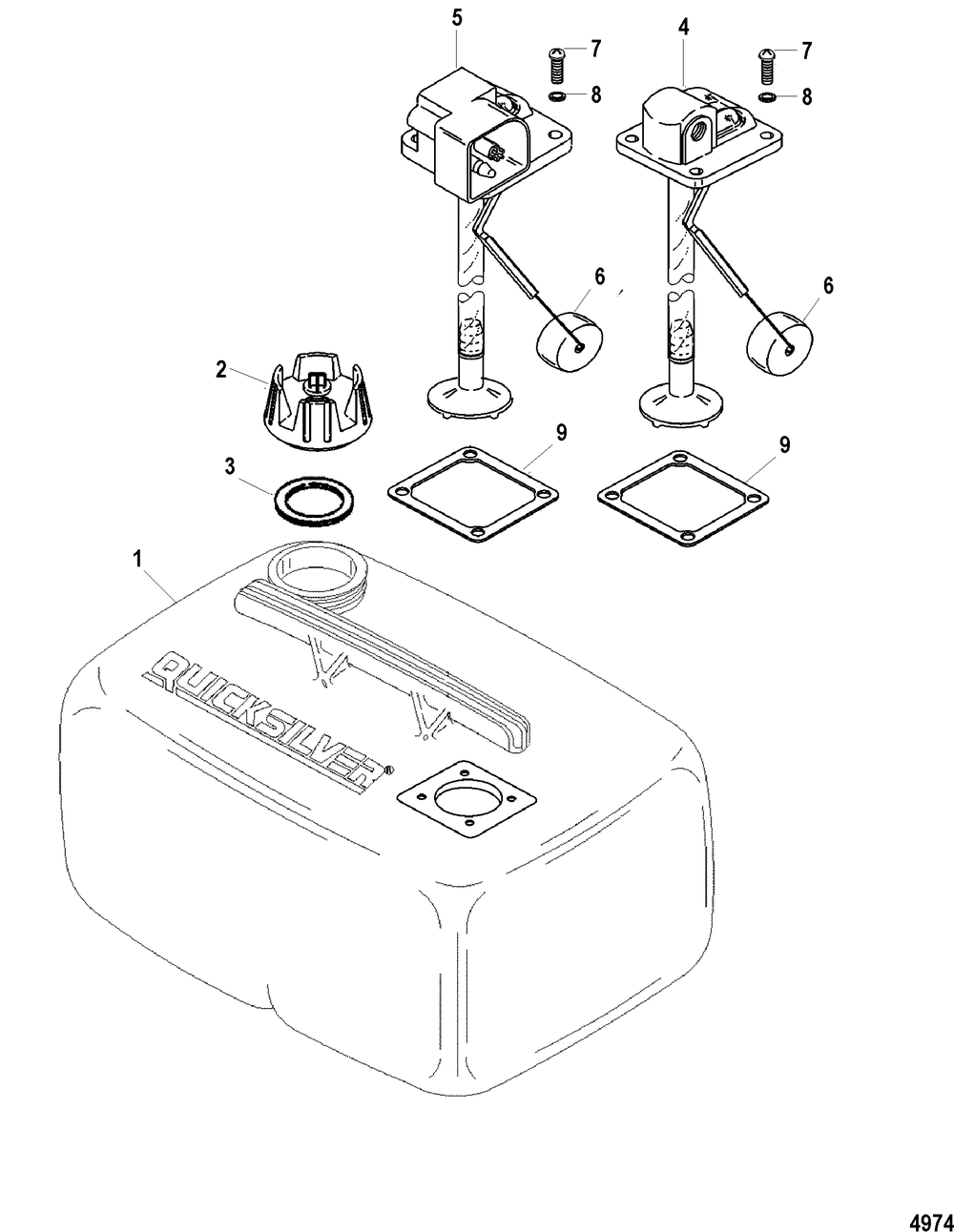 5
7
8
4
7
8
6
6
2
9
9
3
1
QUICKSILVER®
4974