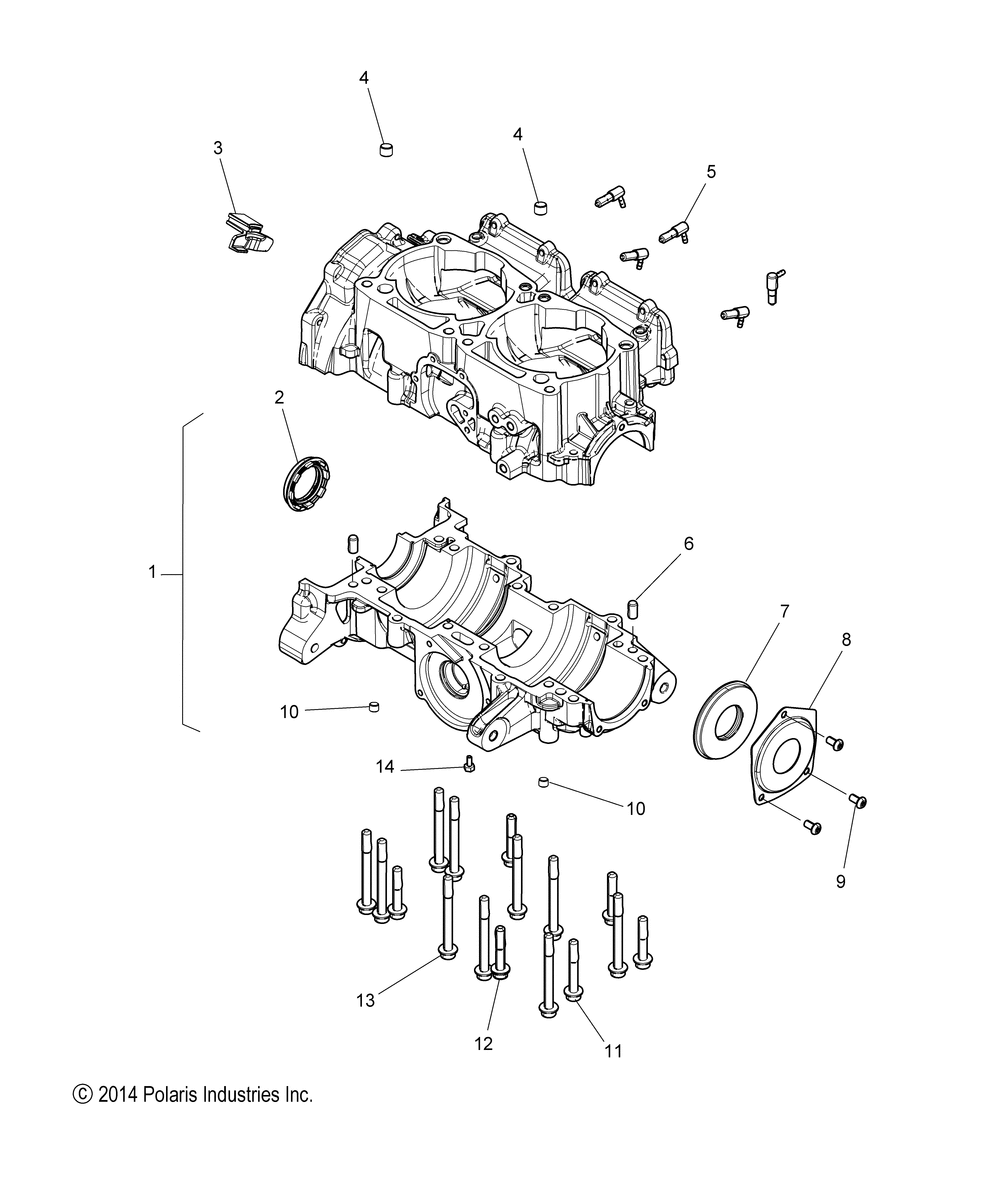 4
3
4
5
2
1
6
7
8
10
14
10
9
13
12
11
© 2014 Polaris Industries Inc.