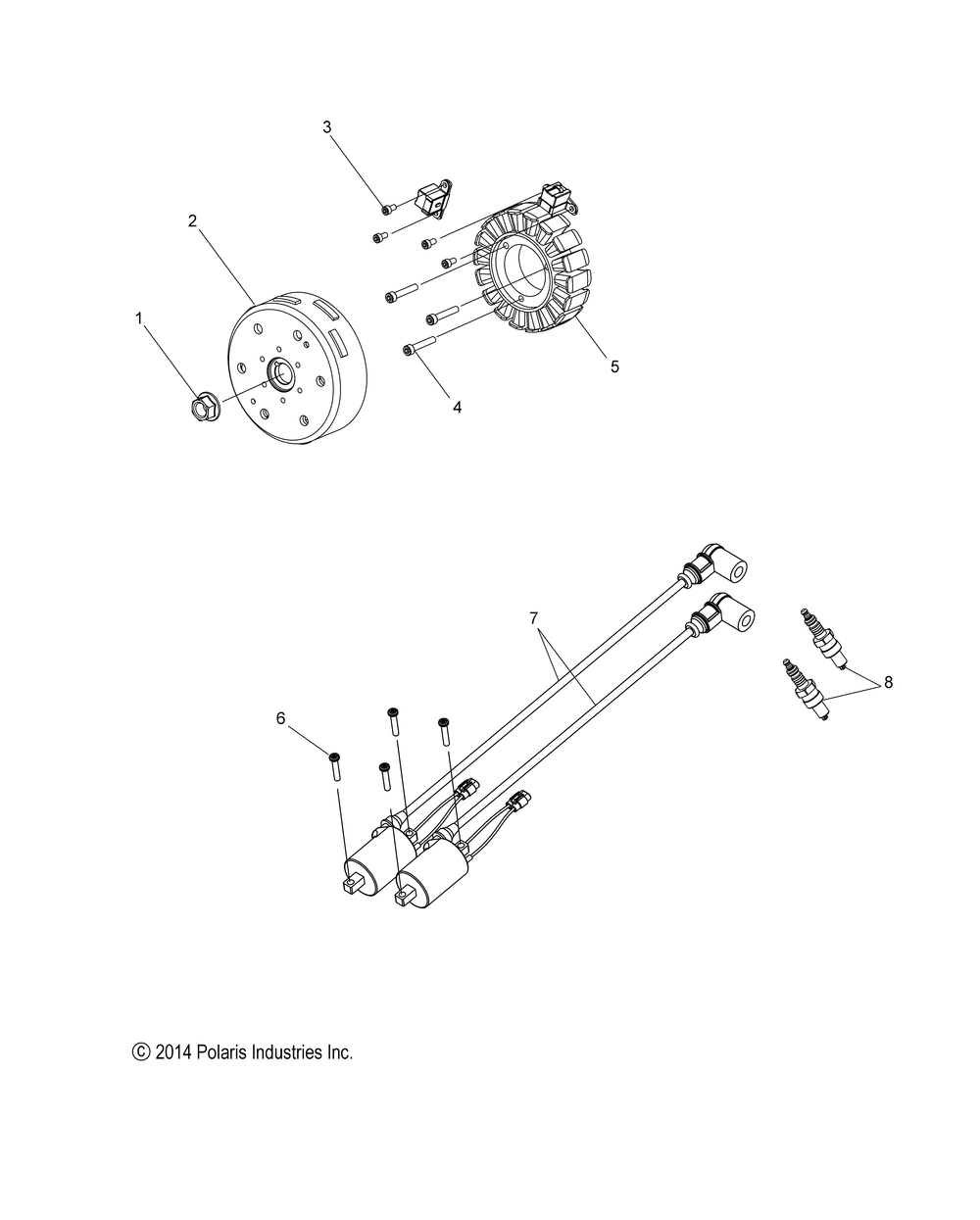 3

2

1

5

4

7

8

6

© 2014 Polaris Industries Inc.