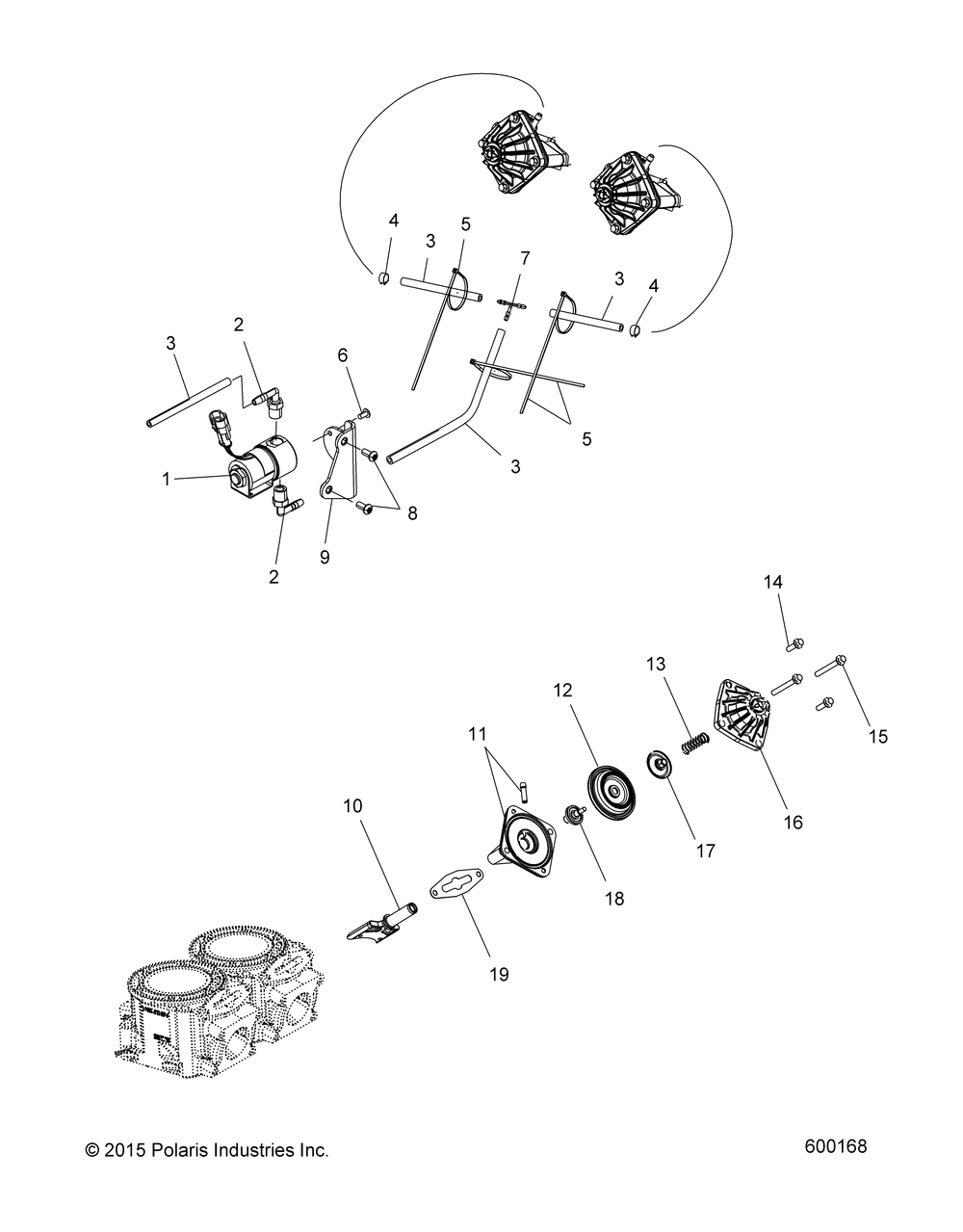 4
3
5
7
3
4
3
2
6
5
3
1
8
9
2
14
13
12
15
11
16
10
17
18
19

© 2015 Polaris Industries Inc.
600168