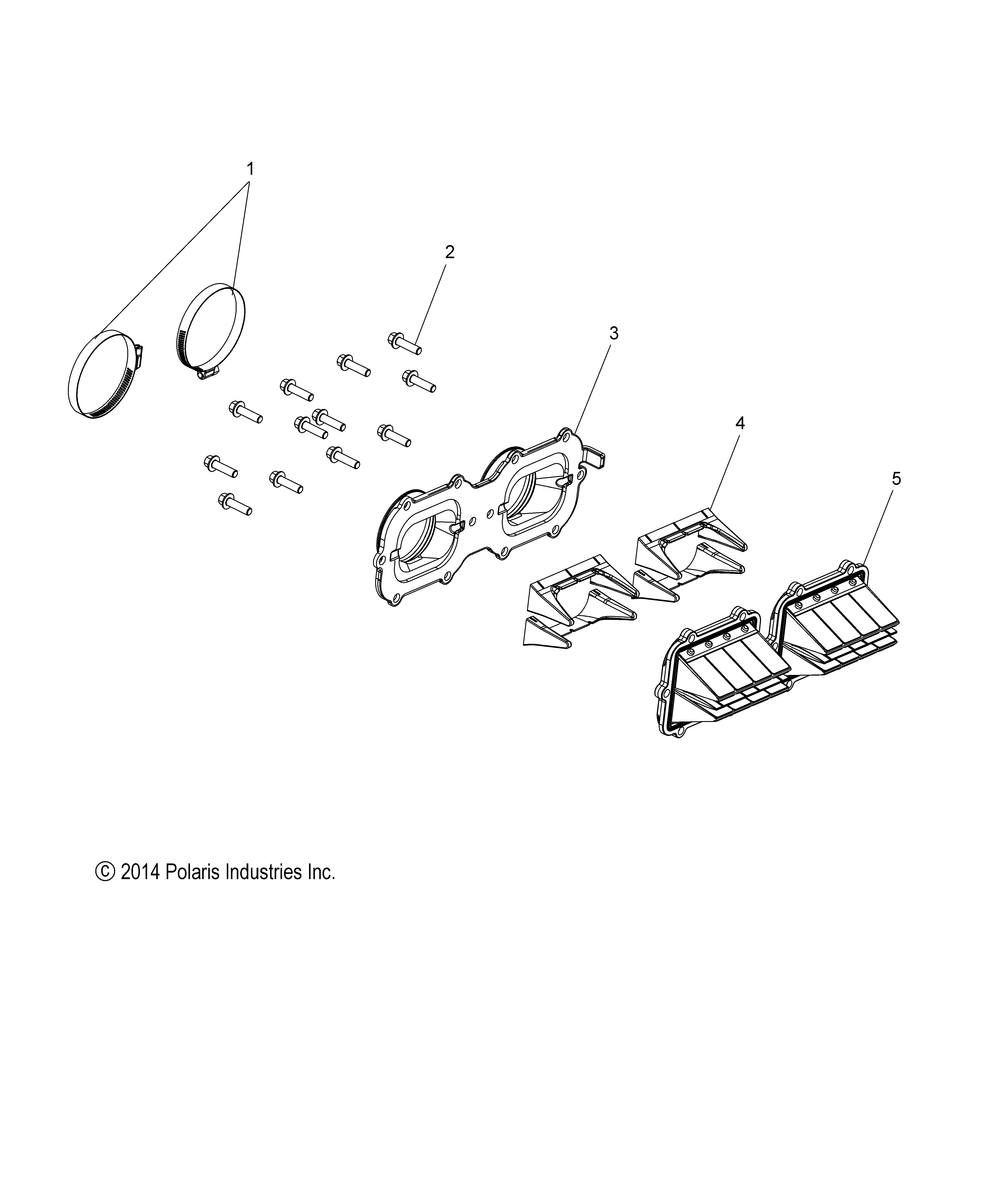 1

2

3

4

5

© 2014 Polaris Industries Inc.