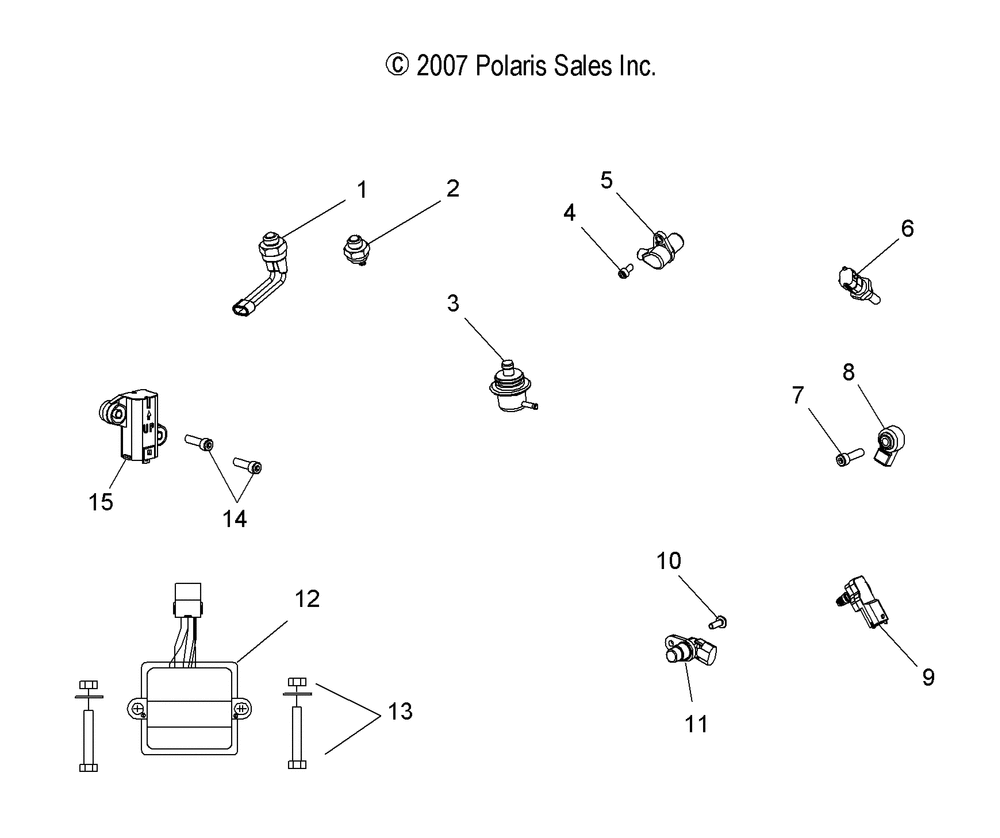 © 2007 Polaris Sales Inc.

1
2
5
4
6
3
8
7
15
14
10
12
9
13
11