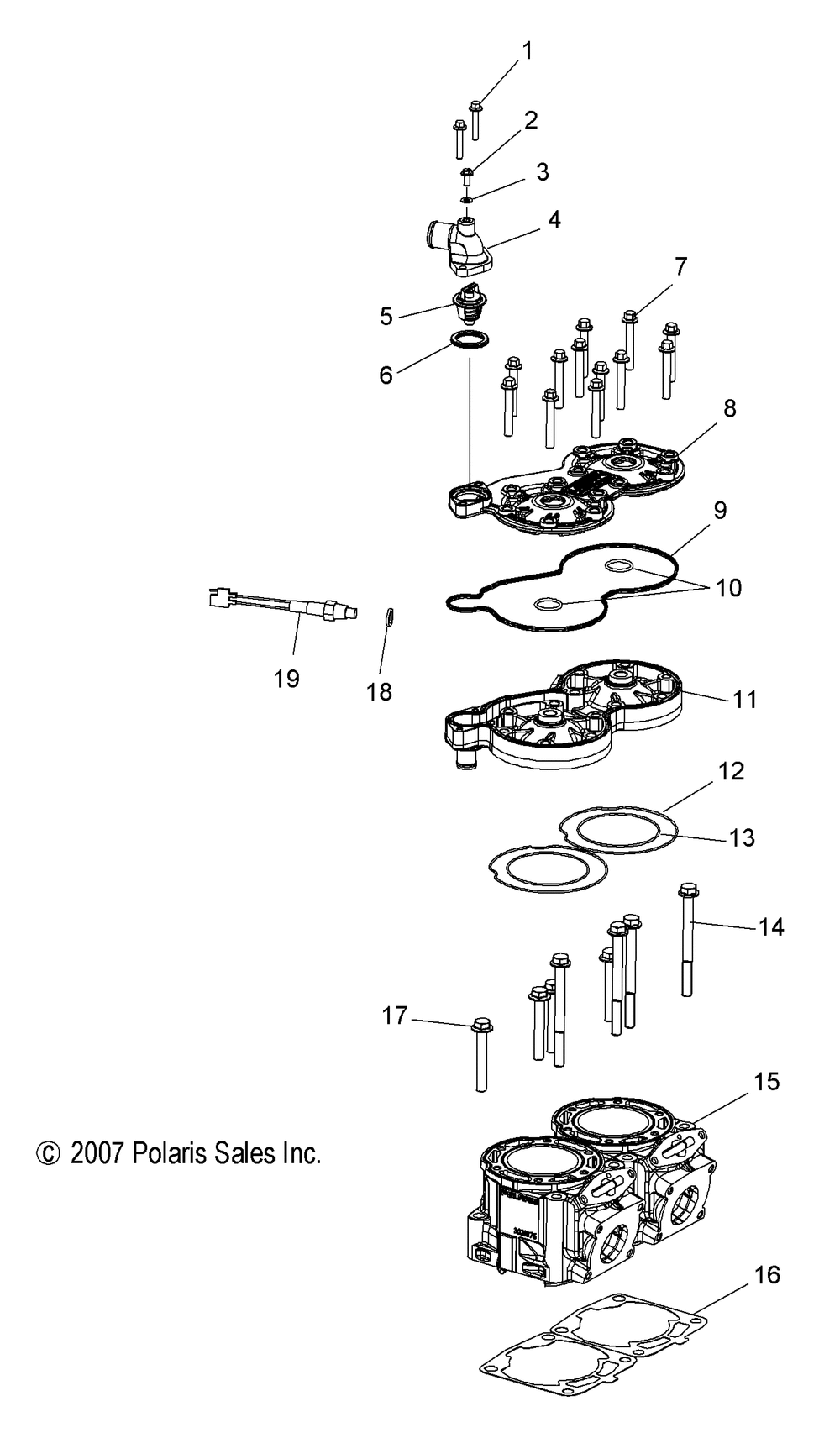 1
2
3
4
7
5
6
8
9
10
19
18
11
12
13
14
17
15
© 2007 Polaris Sales Inc.
16