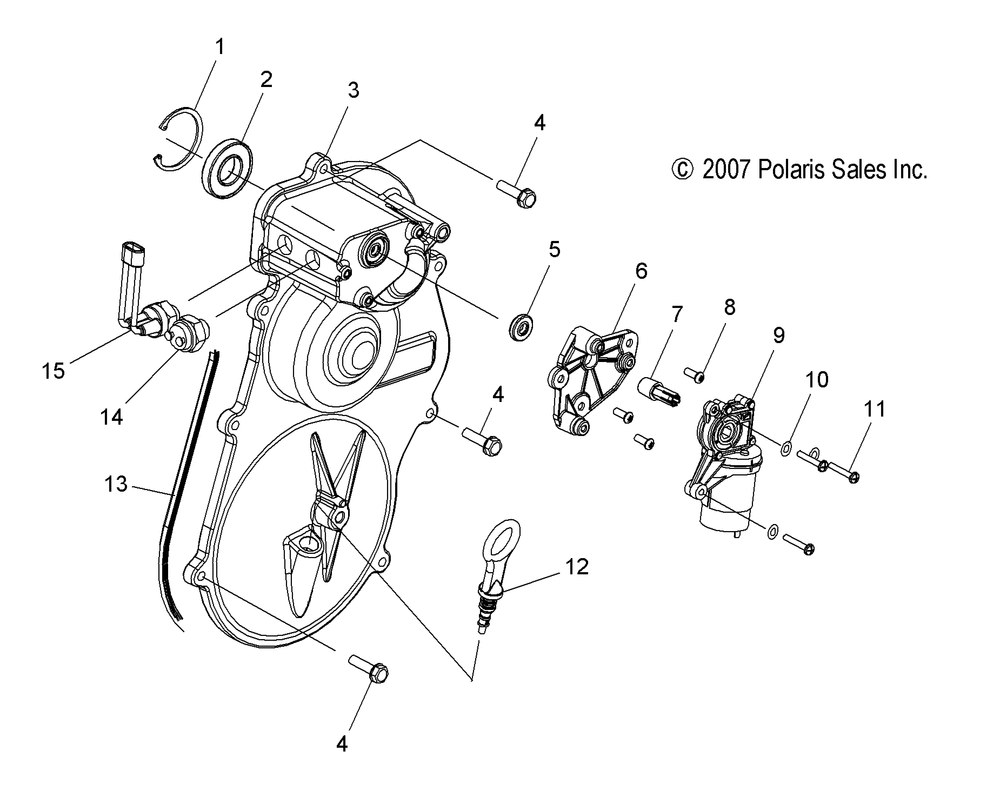 1
2
3
4
© 2007 Polaris Sales Inc.
5
6
7
8
9
10
11
15
14
4
13
12
4