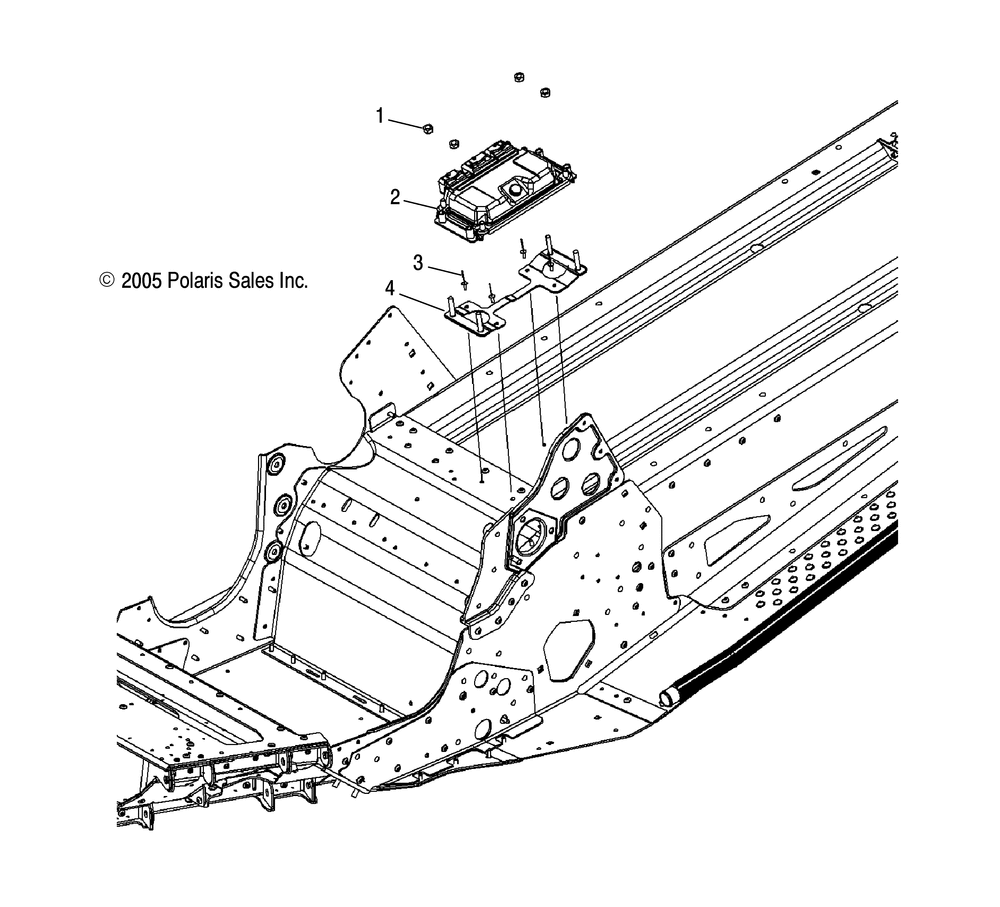 1

2

3

© 2005 Polaris Sales Inc.

4