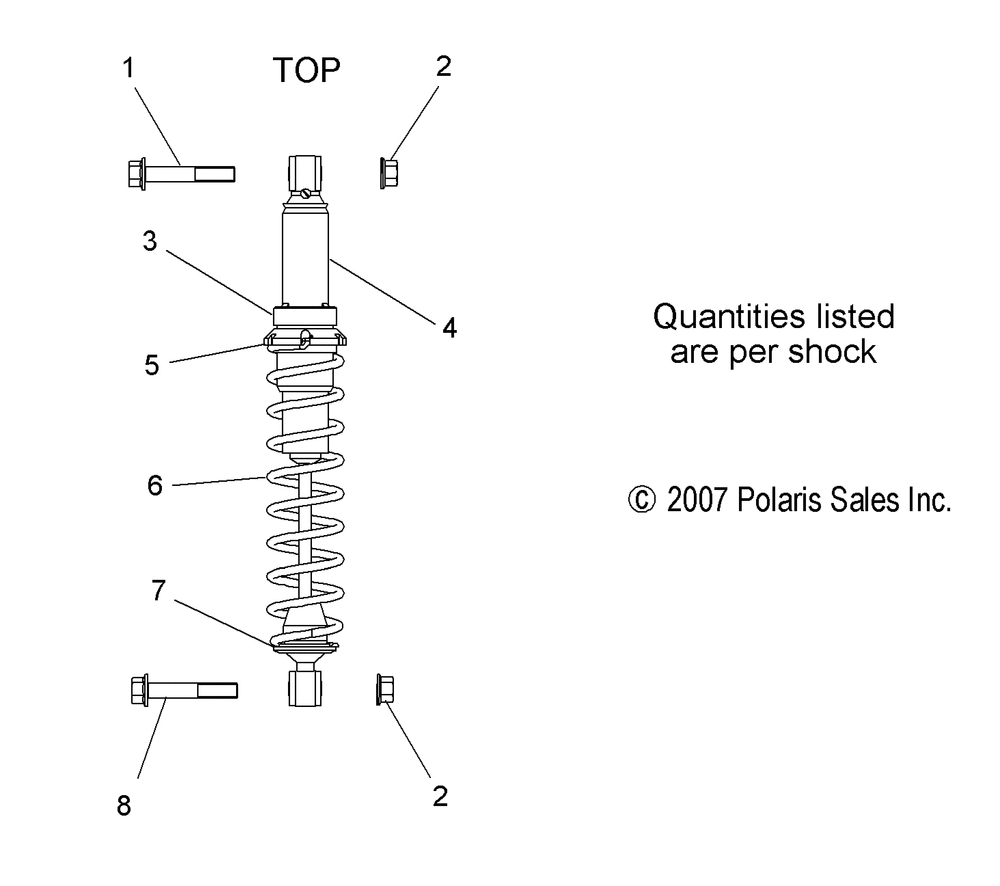 1

TOP

2

3

4

5

6

7

8

2

Quantities listed are per shock

© 2007 Polaris Sales Inc.