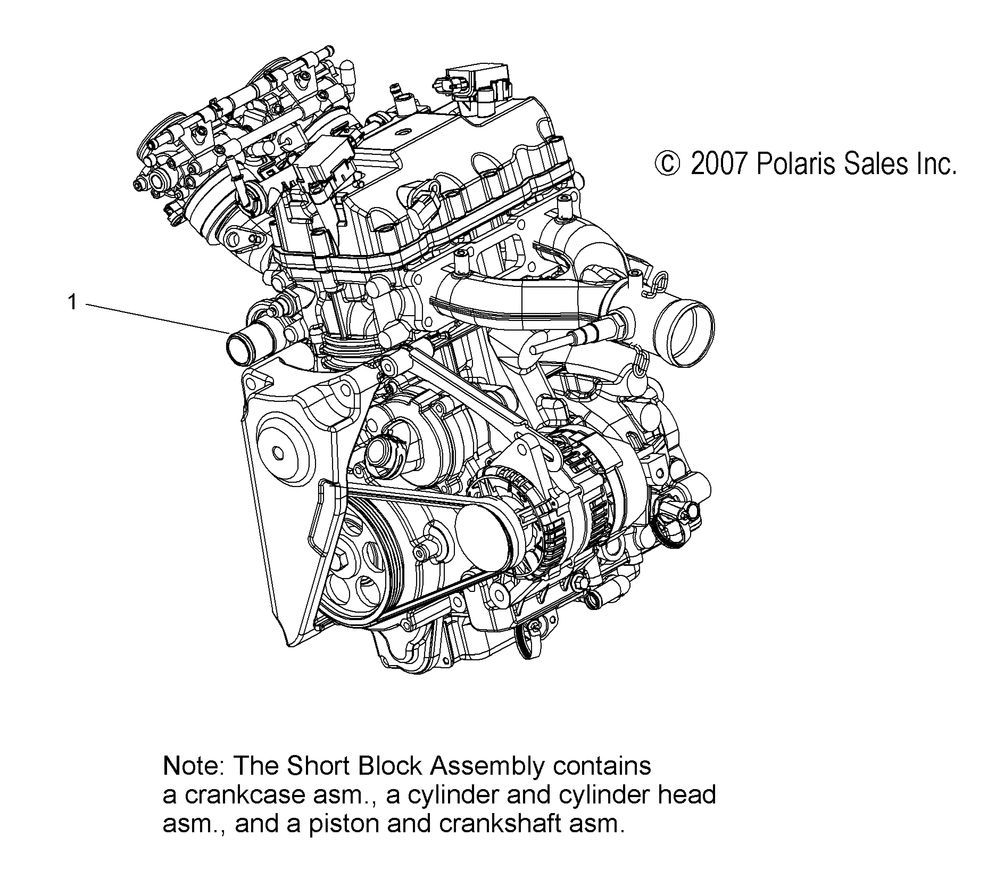 © 2007 Polaris Sales Inc.

1

Note: The Short Block Assembly contains a crankcase asm., a cylinder and cylinder head asm., and a piston and crankshaft asm.