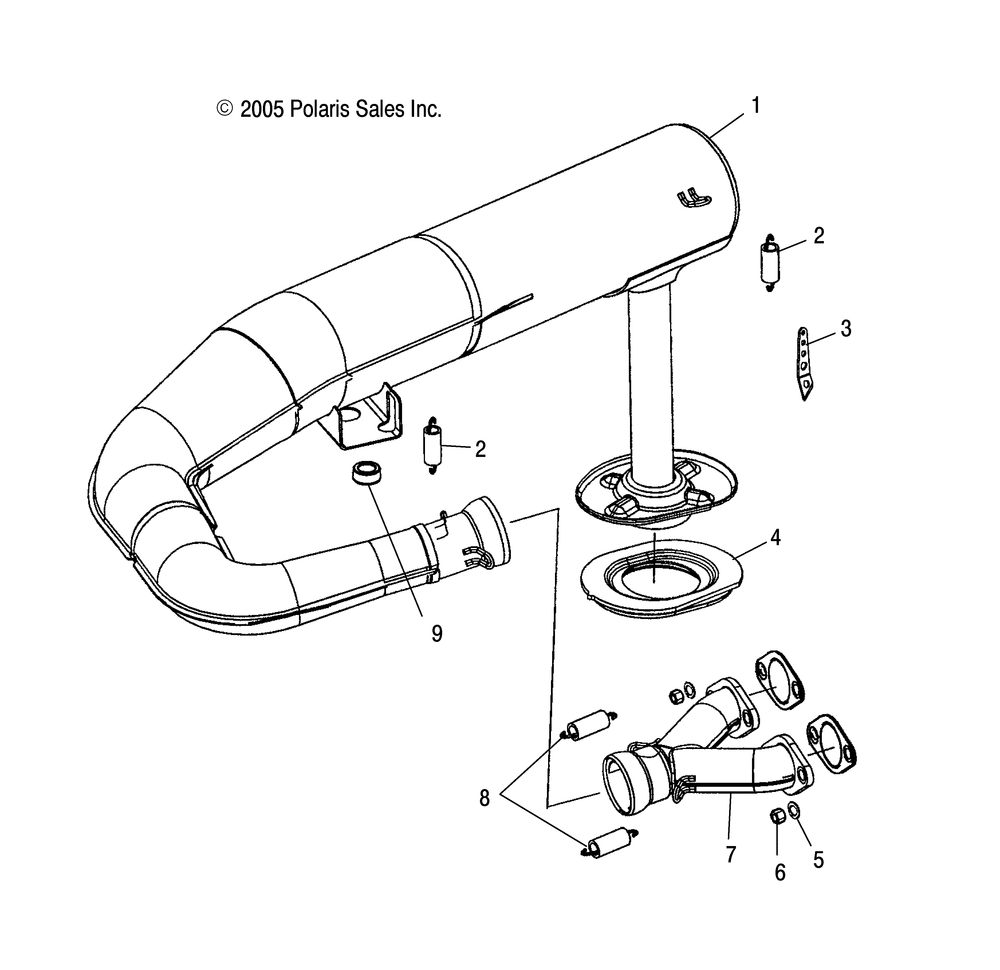 © 2005 Polaris Sales Inc.

1
2
3
2
4
9
8
7
6
5