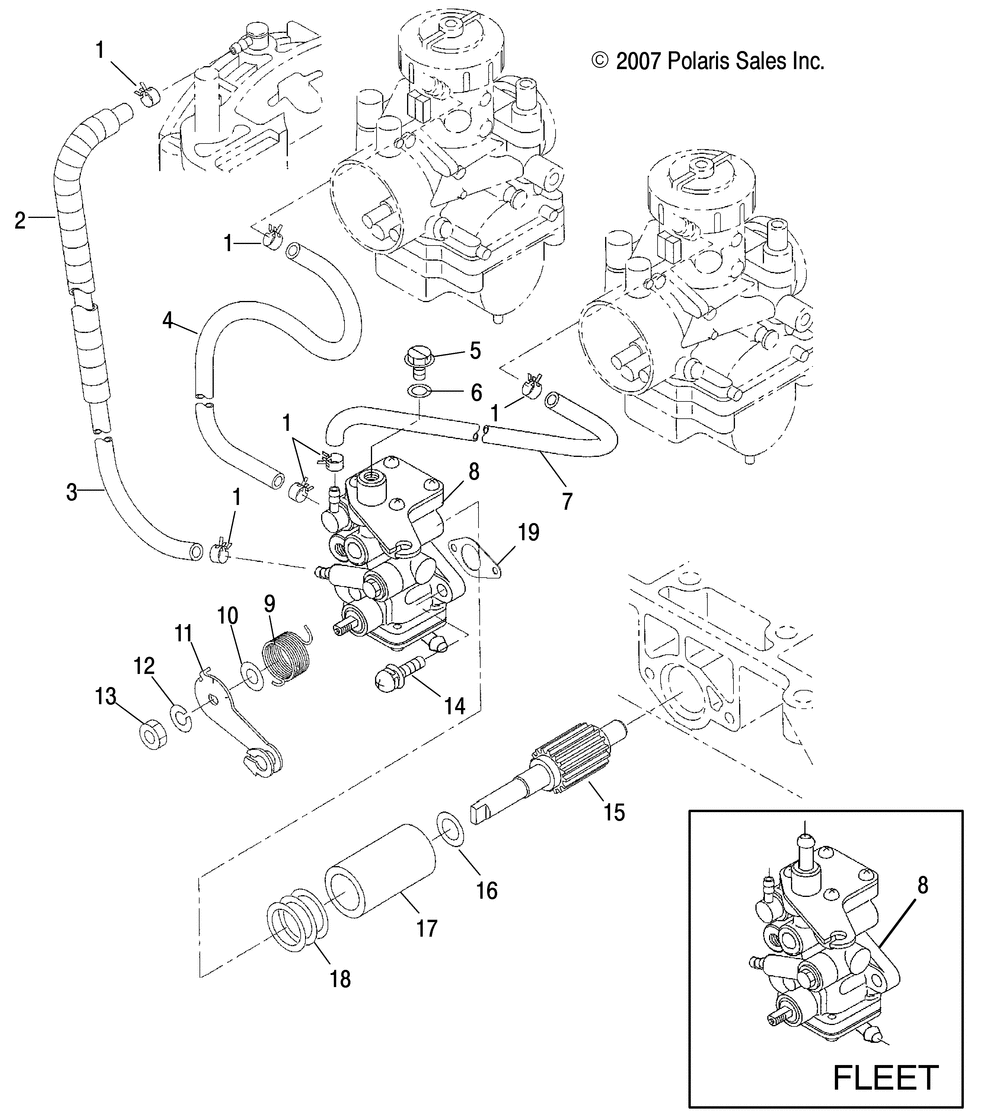 © 2007 Polaris Sales Inc.

1
2
1
4
5
6
1
1
7
8
3
1
19
10
9
11
12
13
14
15
16
17
18
8
FLEET