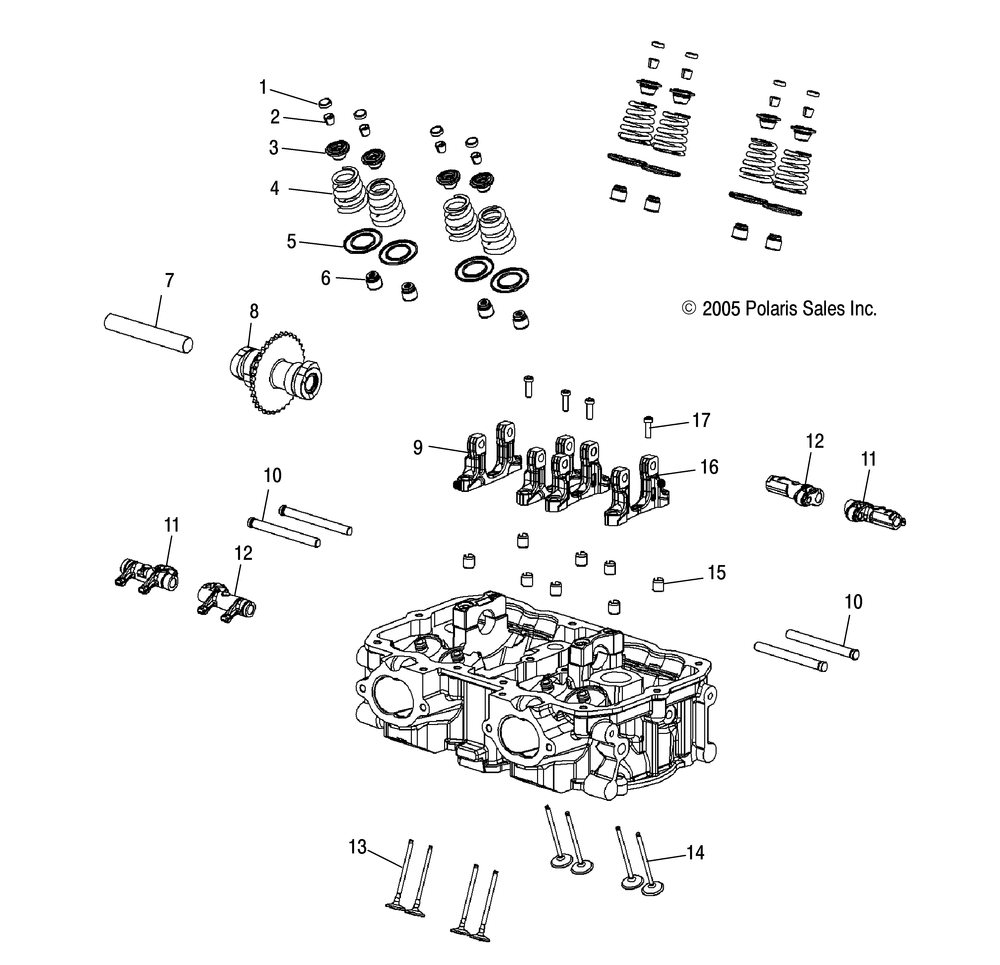 1
2
3
4
5
6
7
8
© 2005 Polaris Sales Inc.
17
9
16
12
11
10
11
12
15
10
13
14