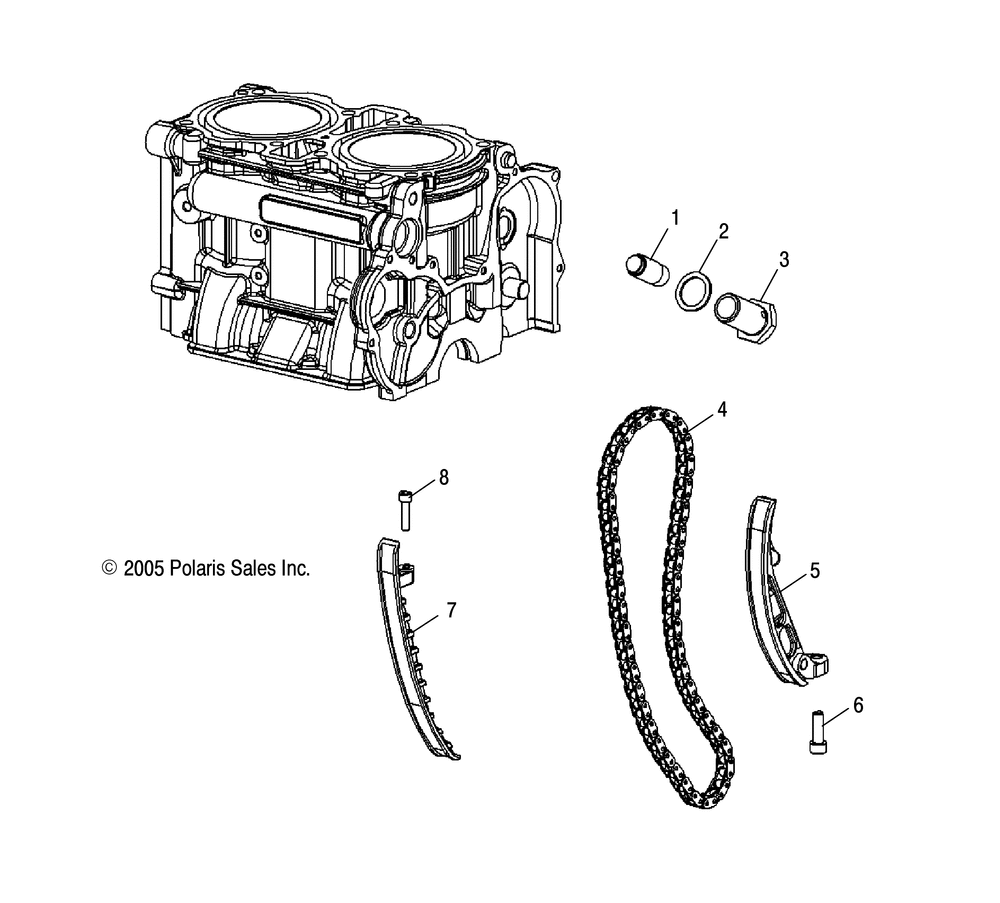 1
2
3
4
8
© 2005 Polaris Sales Inc.
5
7
6