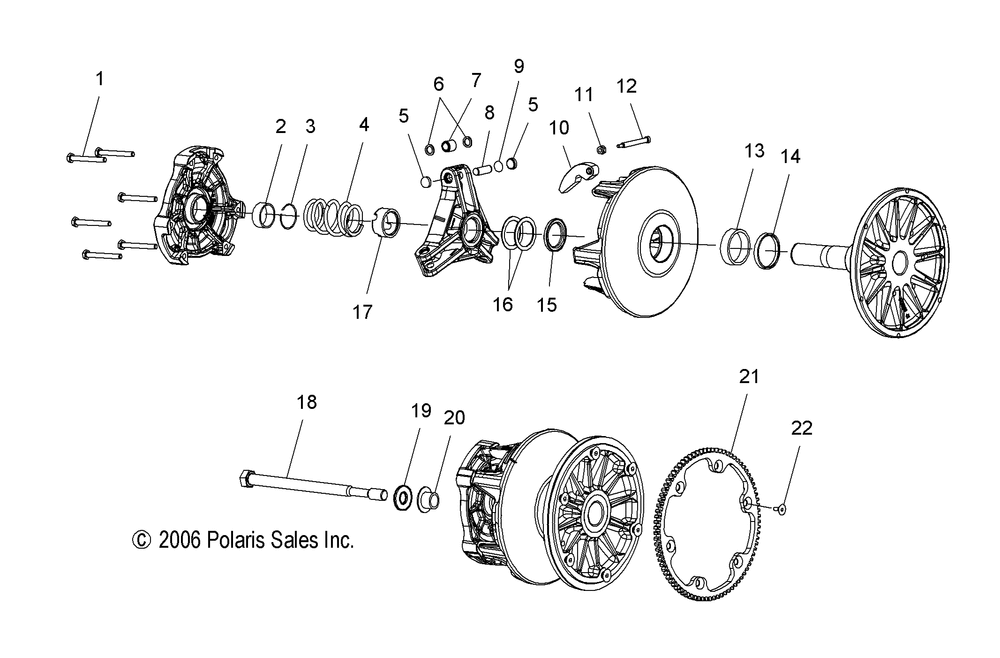 1
2
3
4
5
6
7
8
9
5
10
11
12
13
14
17
16
15
18
19
20
21
22
© 2006 Polaris Sales Inc.