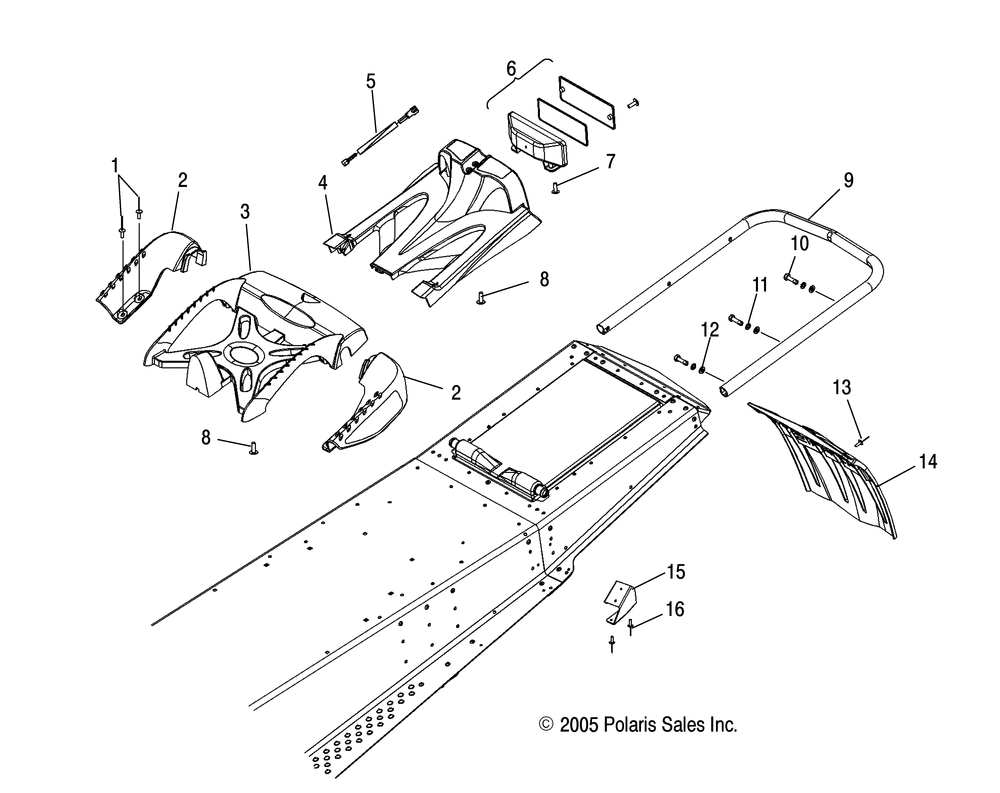 1
2
3
4
5
6
7
8
9
10
11
12
2
8
13
14
15
16

© 2005 Polaris Sales Inc.