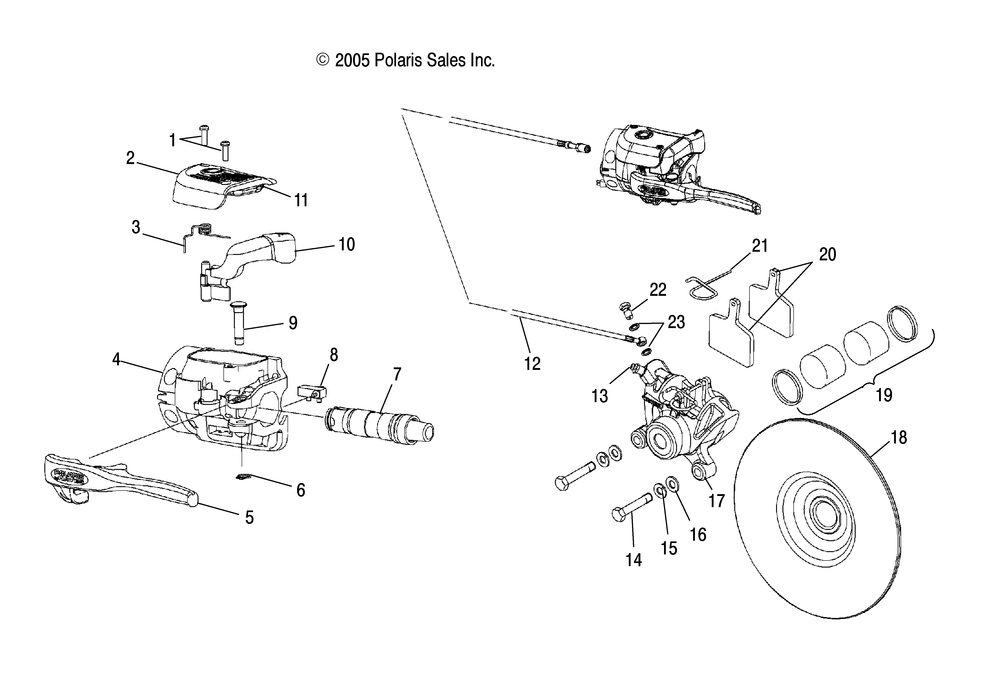 © 2005 Polaris Sales Inc.

1
2
11
3
10
9
4
8
7
6
5
12
21
20
22
23
13
19
18
17
16
15
14