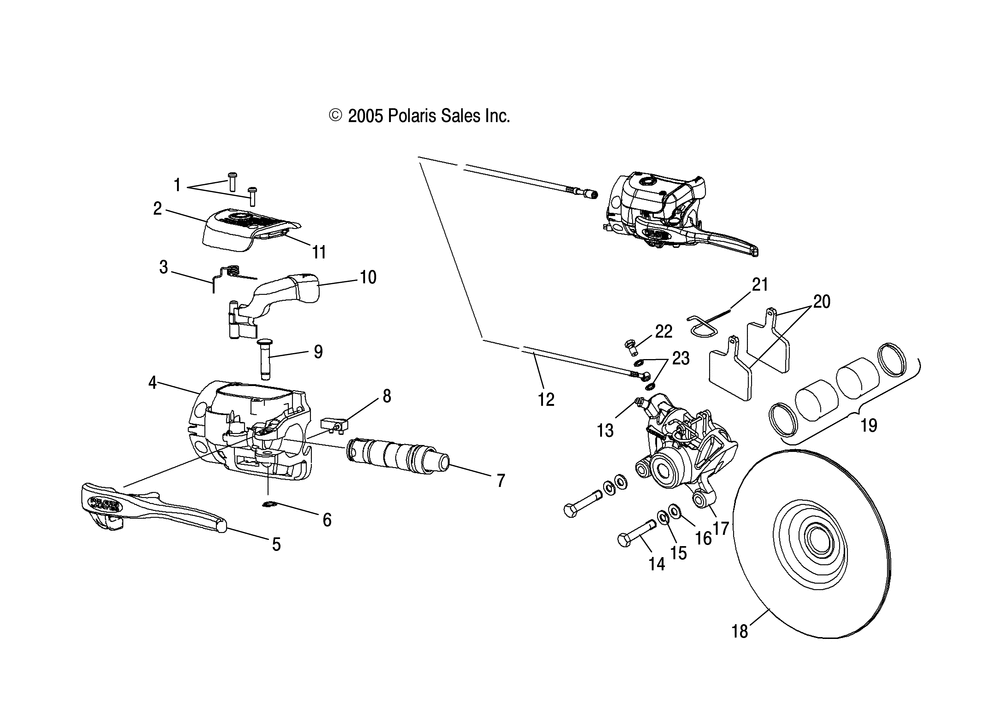 © 2005 Polaris Sales Inc.

1
2
11
3
10
9
4
8
7
6
5
21
20
22
23
12
13
19
17
16
15
14
18