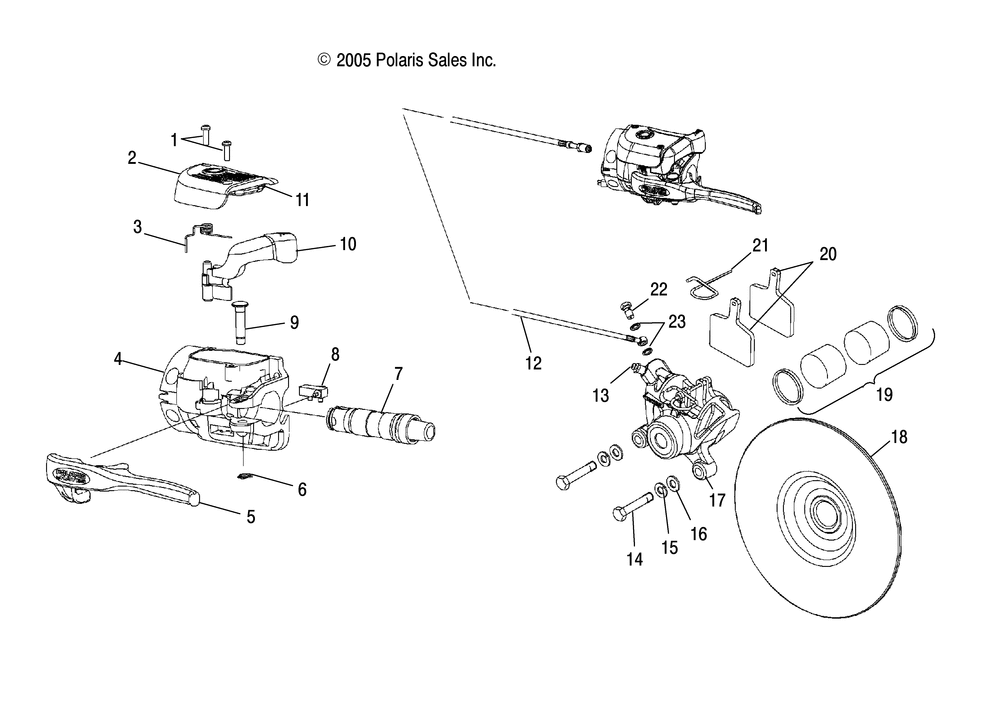 © 2005 Polaris Sales Inc.

1
2
11
3
10
9
4
8
7
6
5
12
21
20
22
23
13
19
18
17
16
15
14