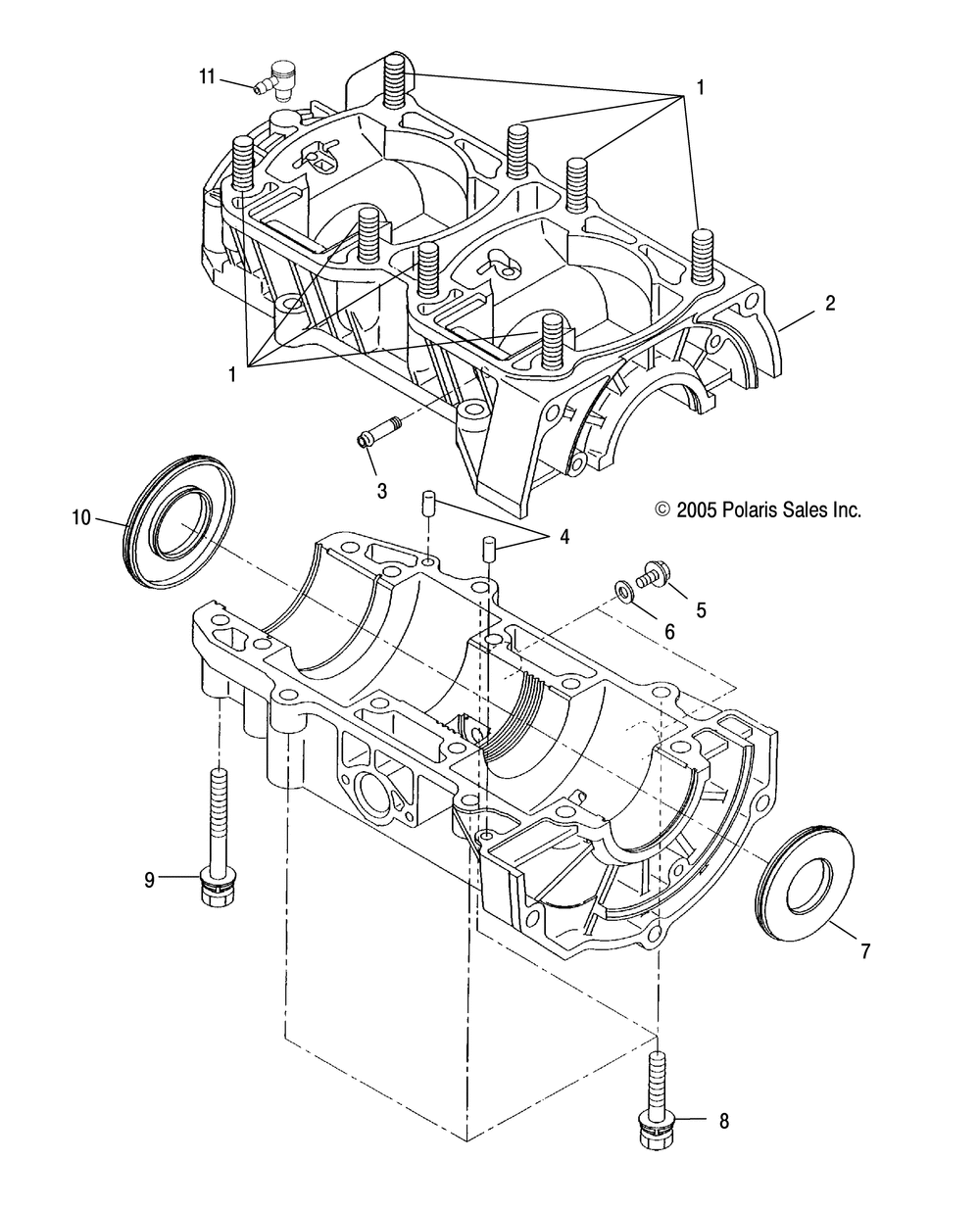 11
1
2
1
3
© 2005 Polaris Sales Inc.
10
4
5
6
9
7
8