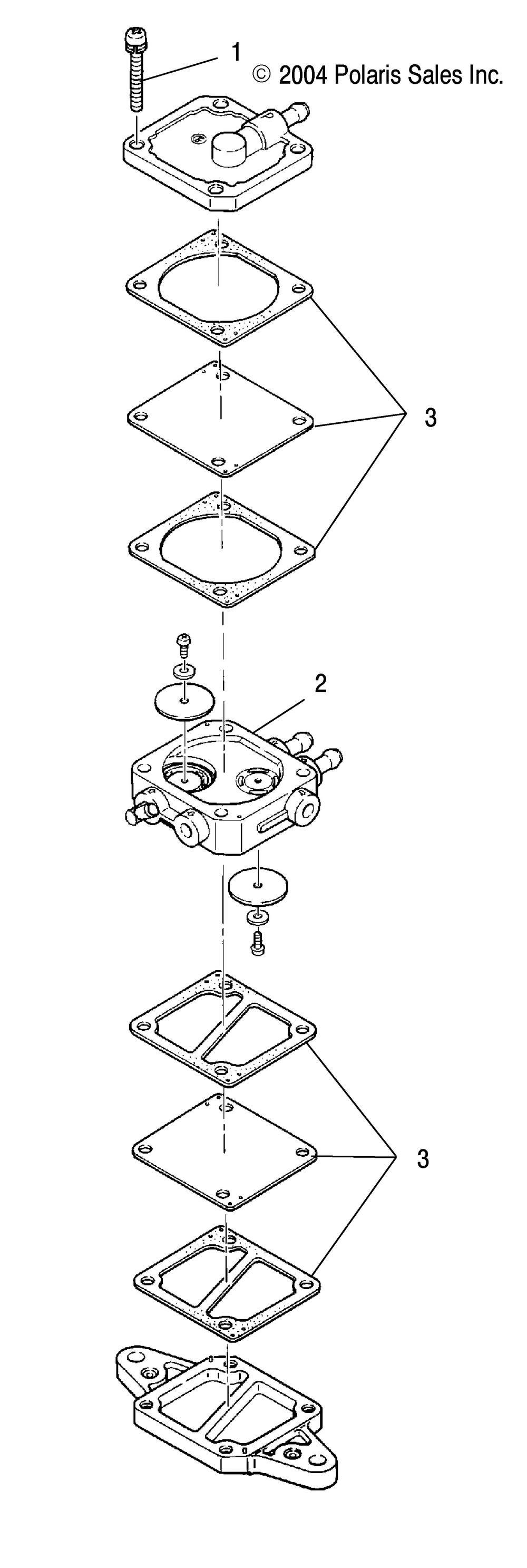 1
© 2004 Polaris Sales Inc.
3
2
3