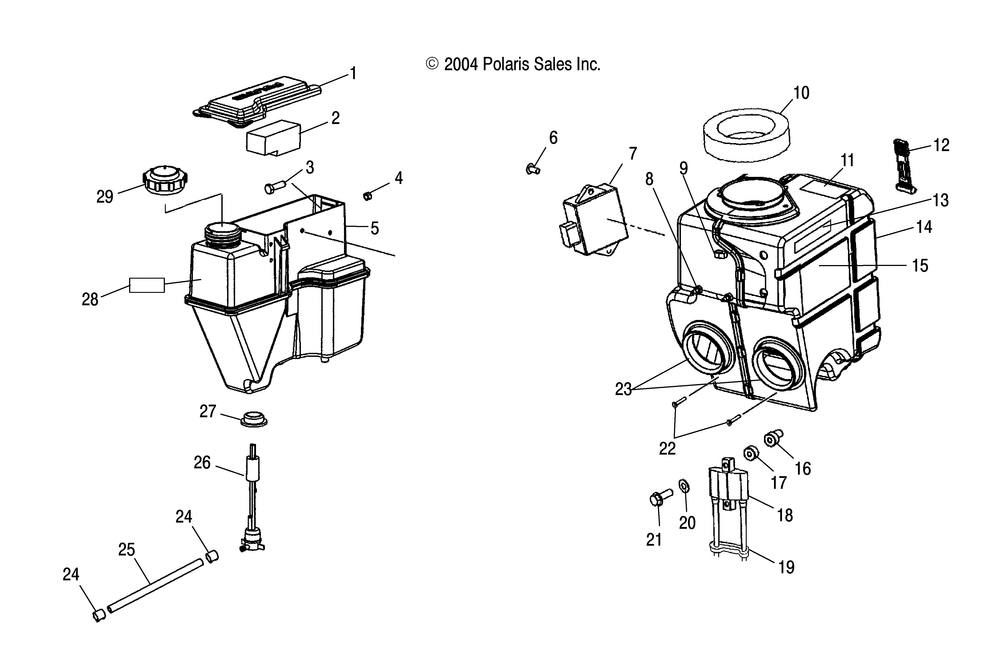 © 2004 Polaris Sales Inc.

1
2
3
4
5
29
28
27
26
24
25
24
6
7
8
9
10
11
12
13
14
15
23
22
16
17
18
19
20
21