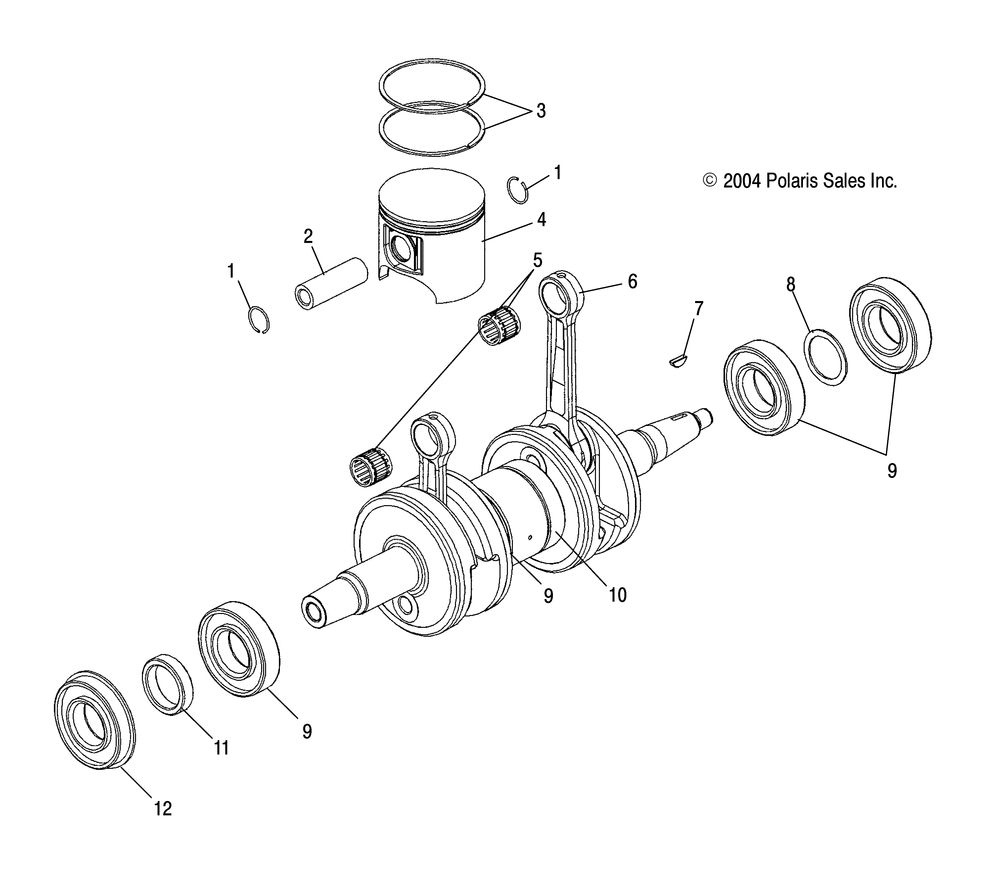 3
1
© 2004 Polaris Sales Inc.
4
2
1
5
6
7
8
9
9
10
9
11
12