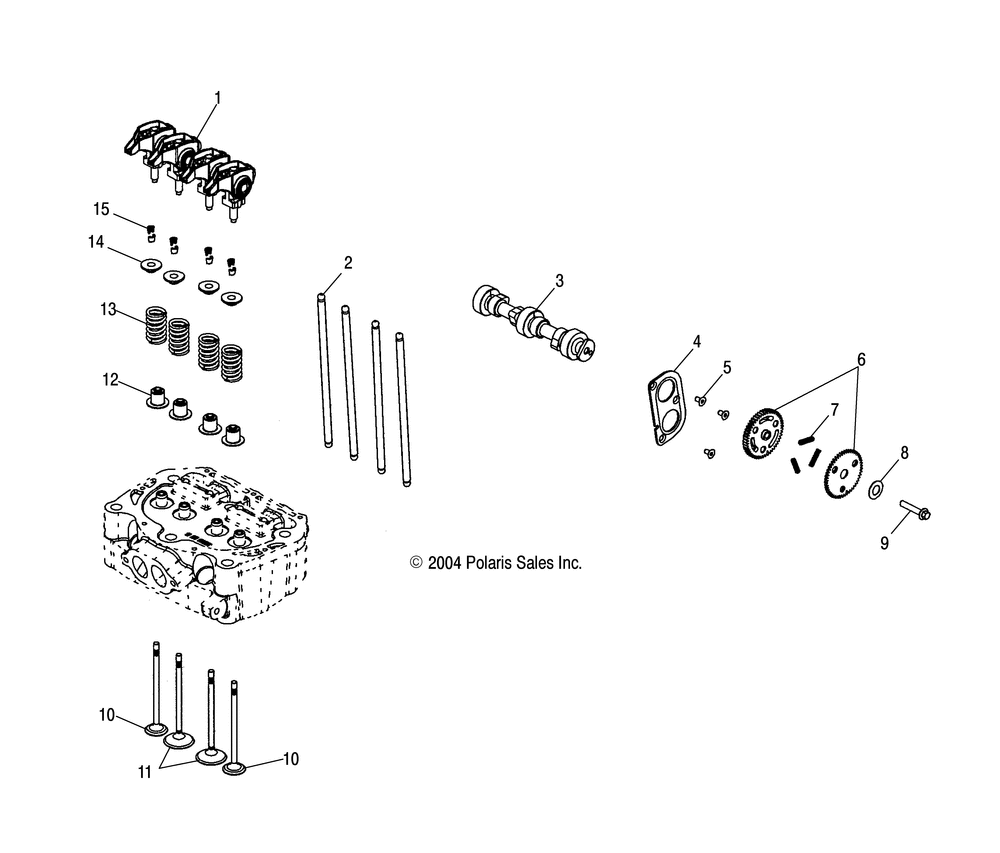 1
15
14
13
12
2
3
4
5
6
7
8
9
© 2004 Polaris Sales Inc.
10
11
10