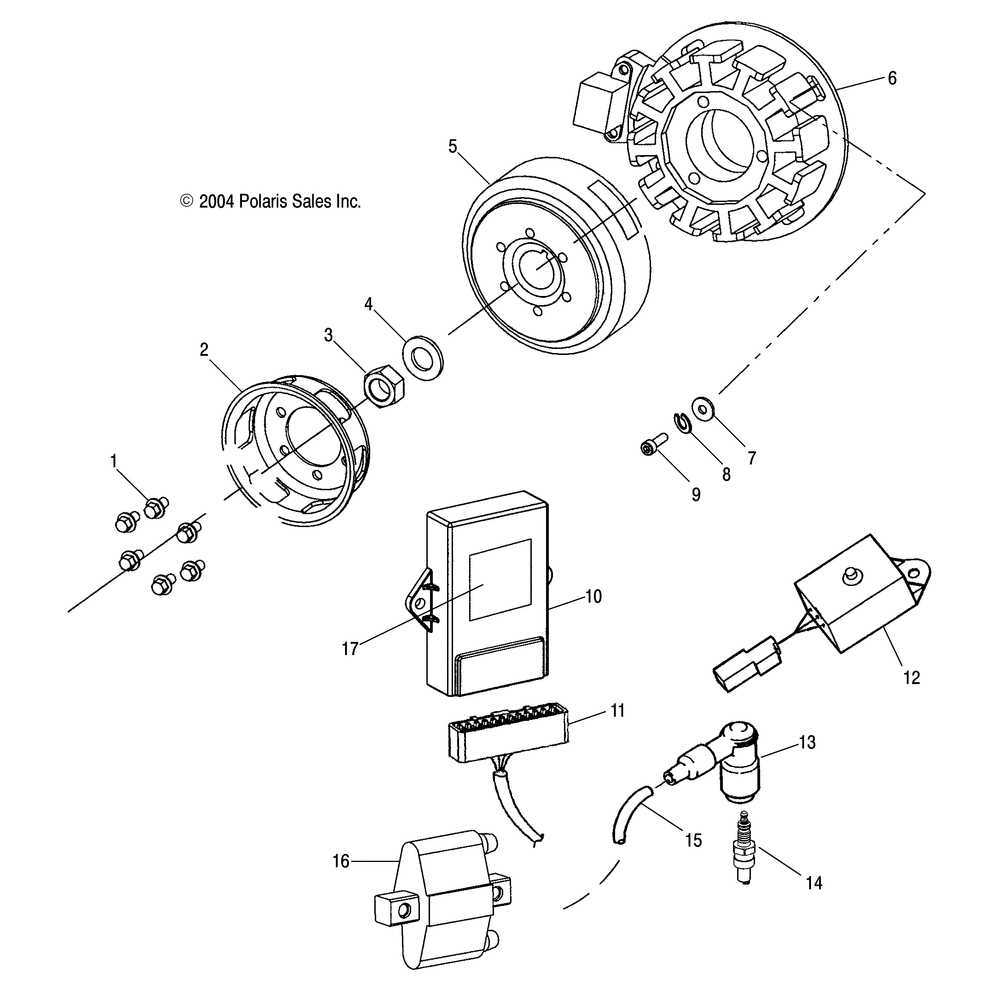 © 2004 Polaris Sales Inc.

6
5
4
3
2
1
7
8
9
10
17
12
11
13
15
14
16