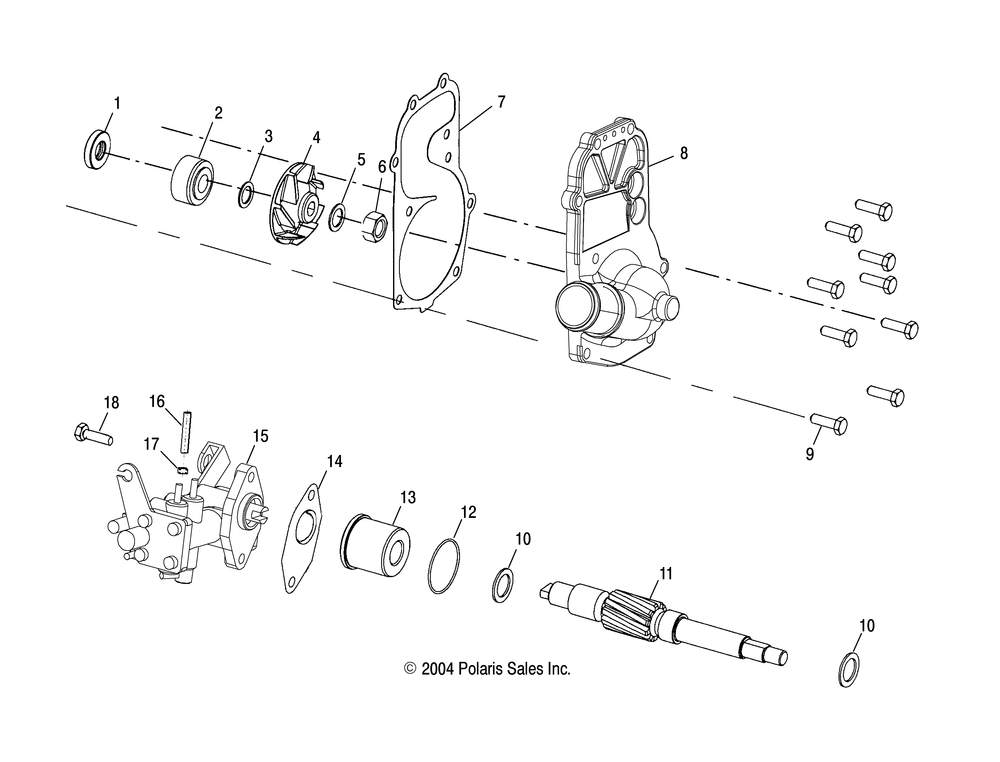 1
2
3
4
5
6
7
8
9
18
16
17
15
14
13
12
10
11
10
© 2004 Polaris Sales Inc.