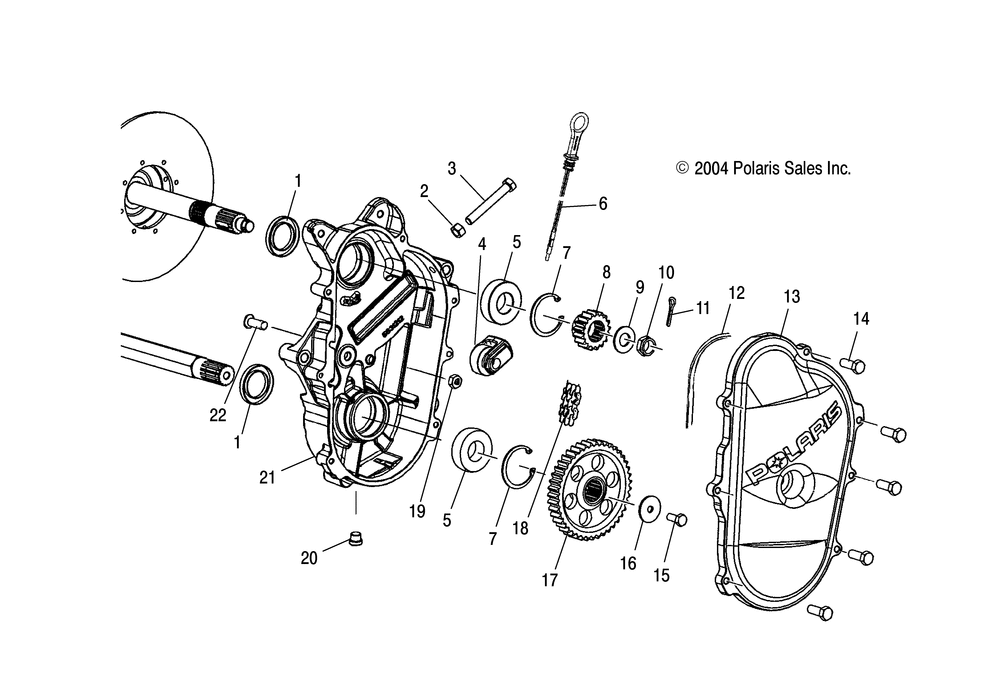 © 2004 Polaris Sales Inc.

1
3
2
6
4
5
7
8
9
10
11
12
13
14
22
1
21
19
5
7
18
17
16
15
20
POLARIS