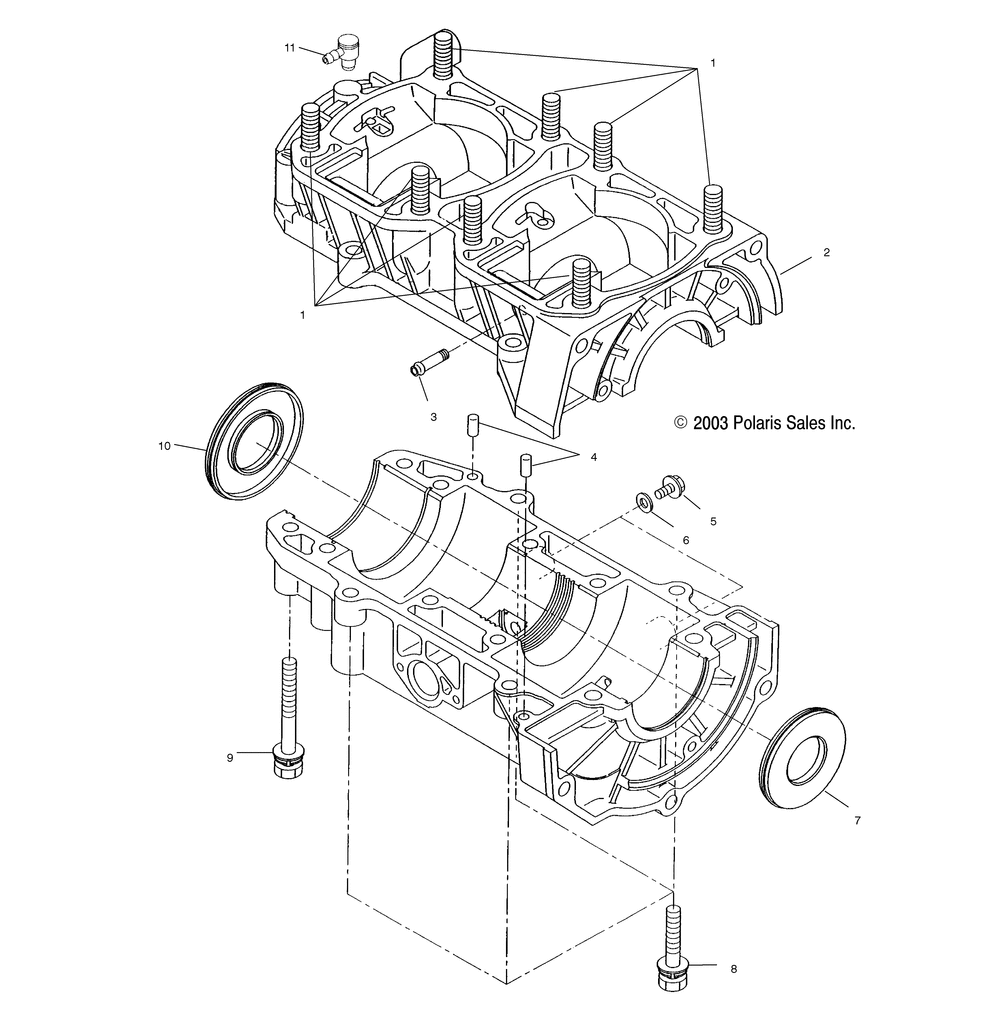 11

1

2

1

3

© 2003 Polaris Sales Inc.

10

4

5

6

9

7

8