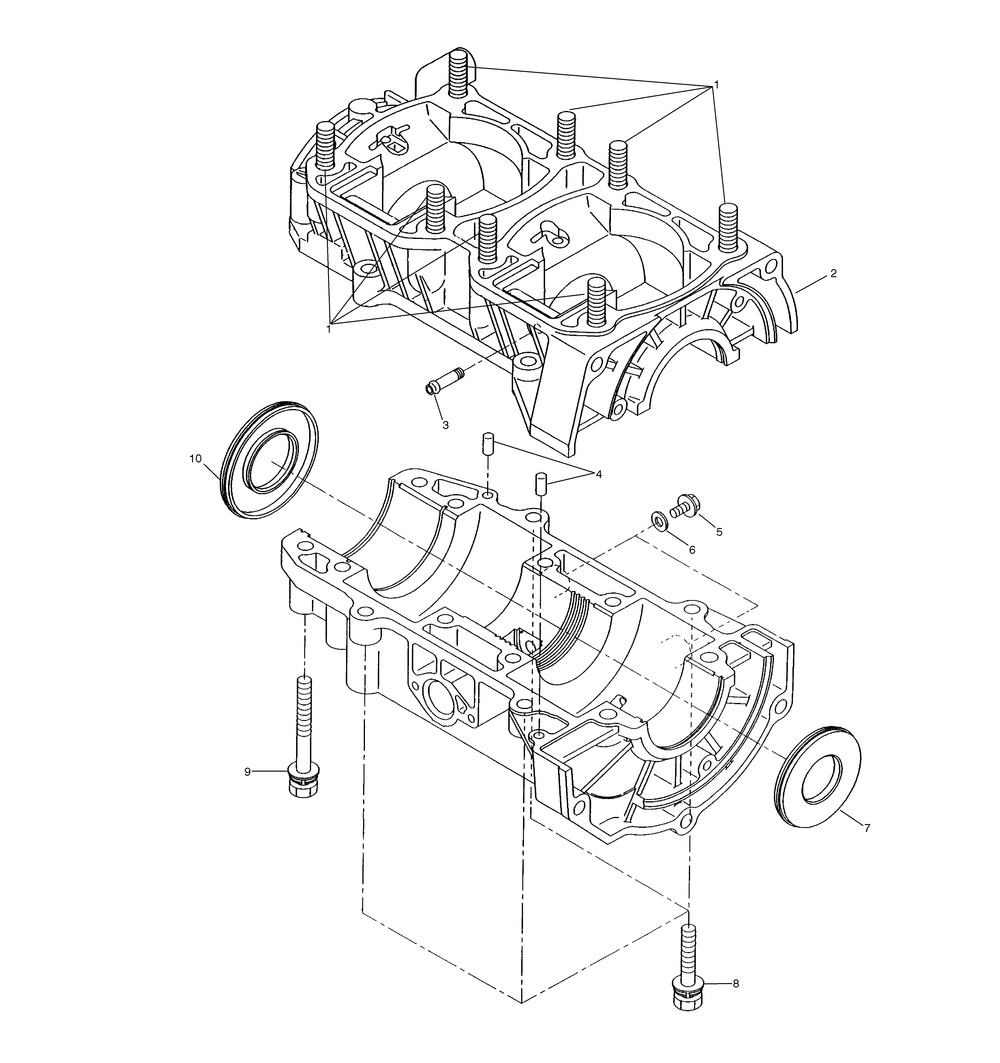 1
2
1
3
10
4
5
6
9
7
8