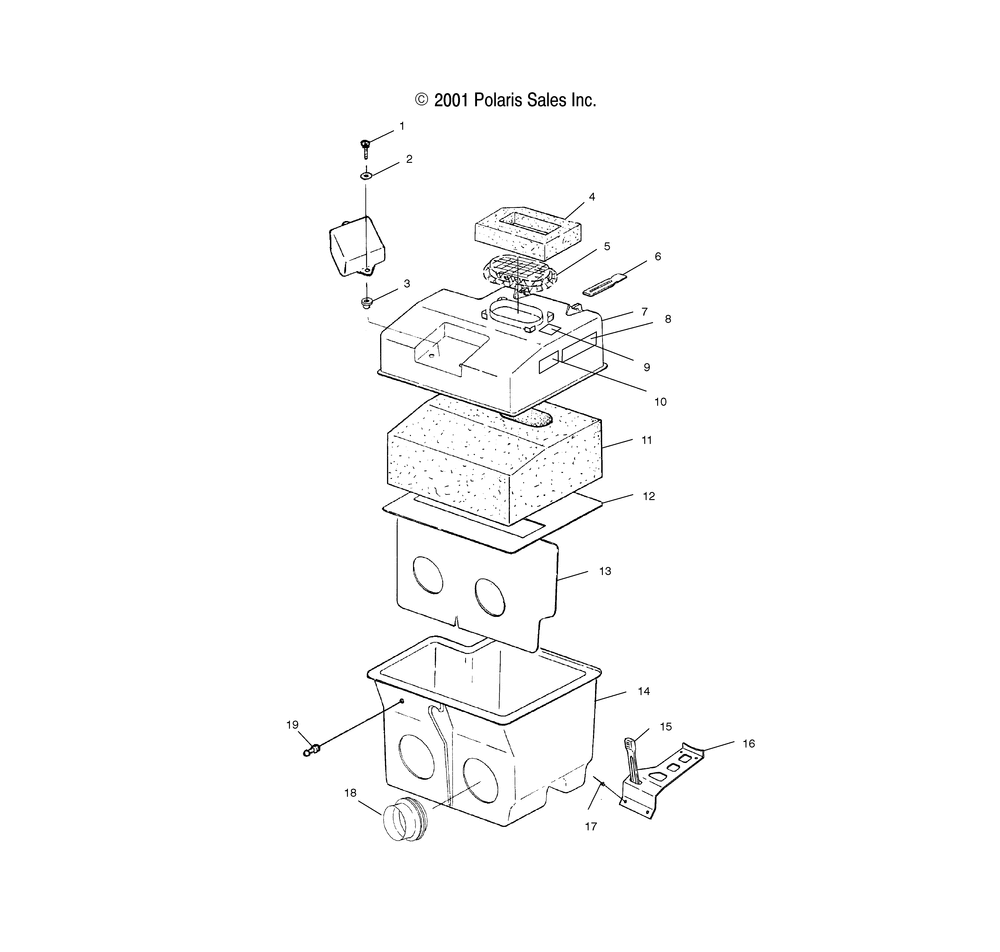 © 2001 Polaris Sales Inc.

1
2
4
5
6
3
7
8
9
10
11
12
13
14
15
16
19
18
17