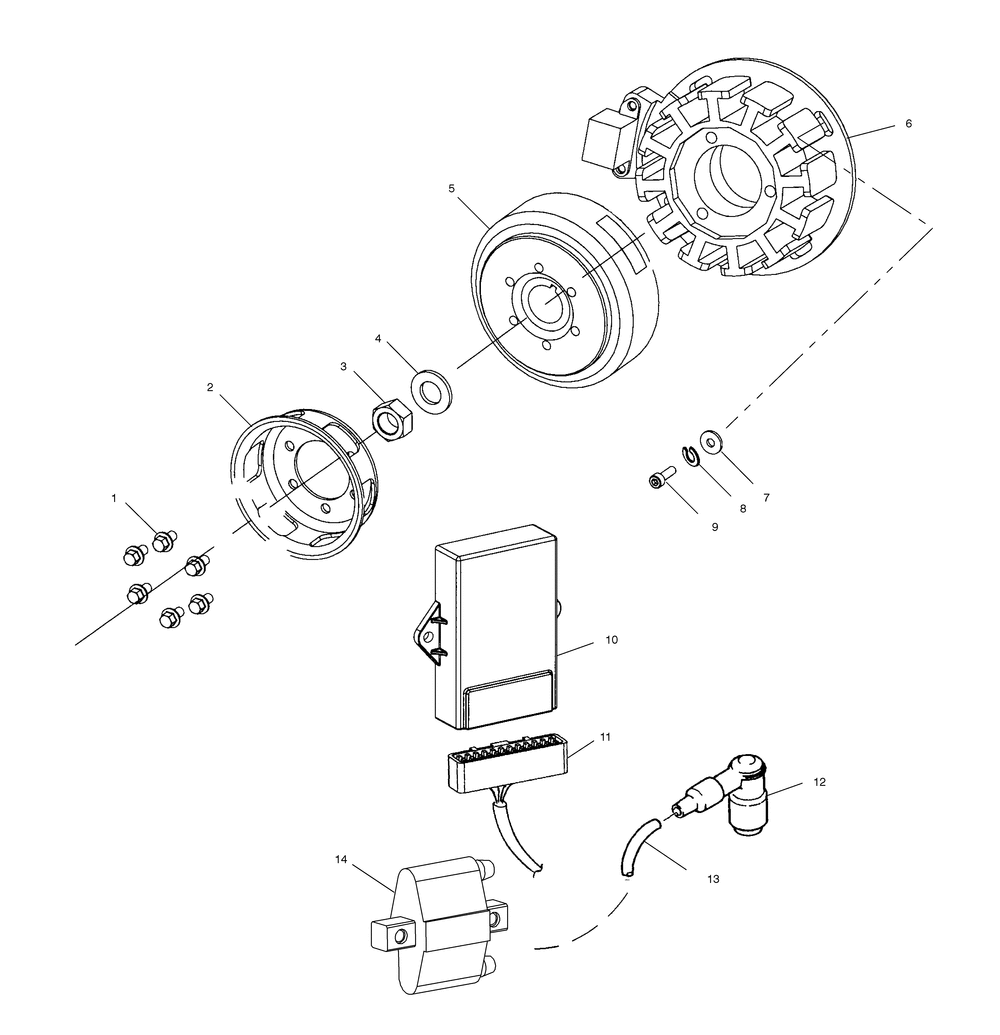 6
5
4
3
2
1
7
8
9
10
11
12
13
14