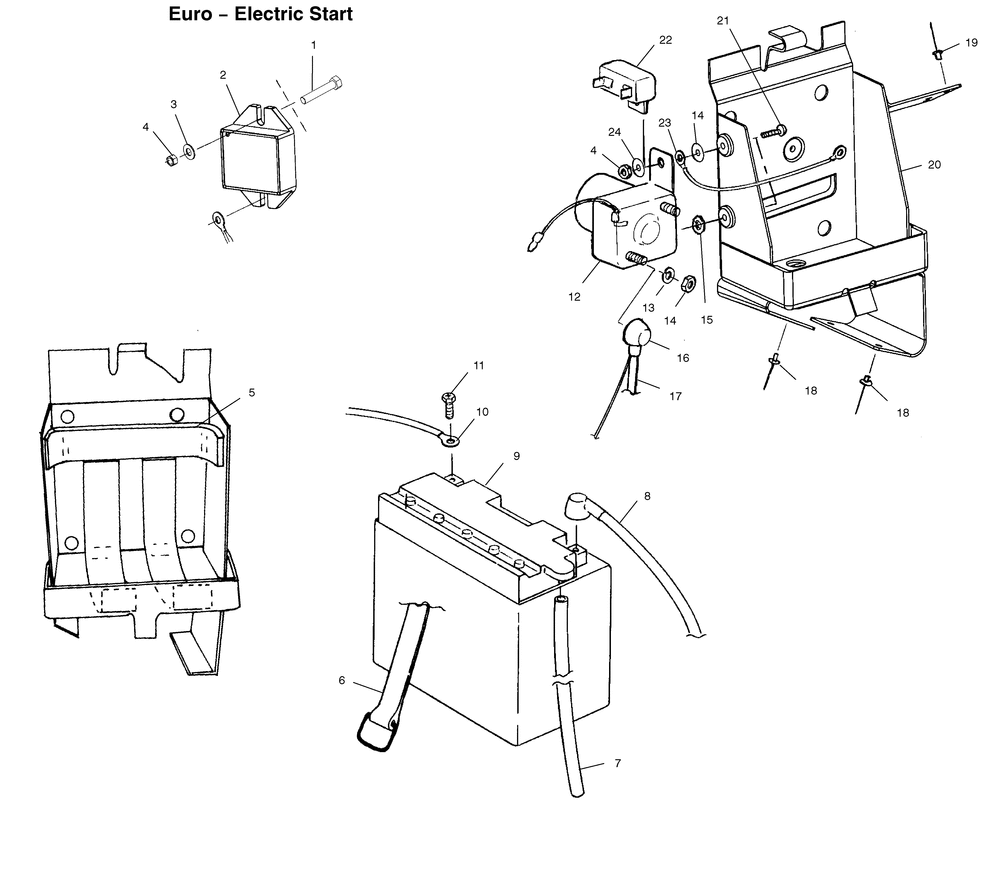 Euro – Electric Start

1
2
3
4
22
21
19
24
23
14
4
20
12
13
14
15
16
17
18
18
5
11
10
9
8
6
7