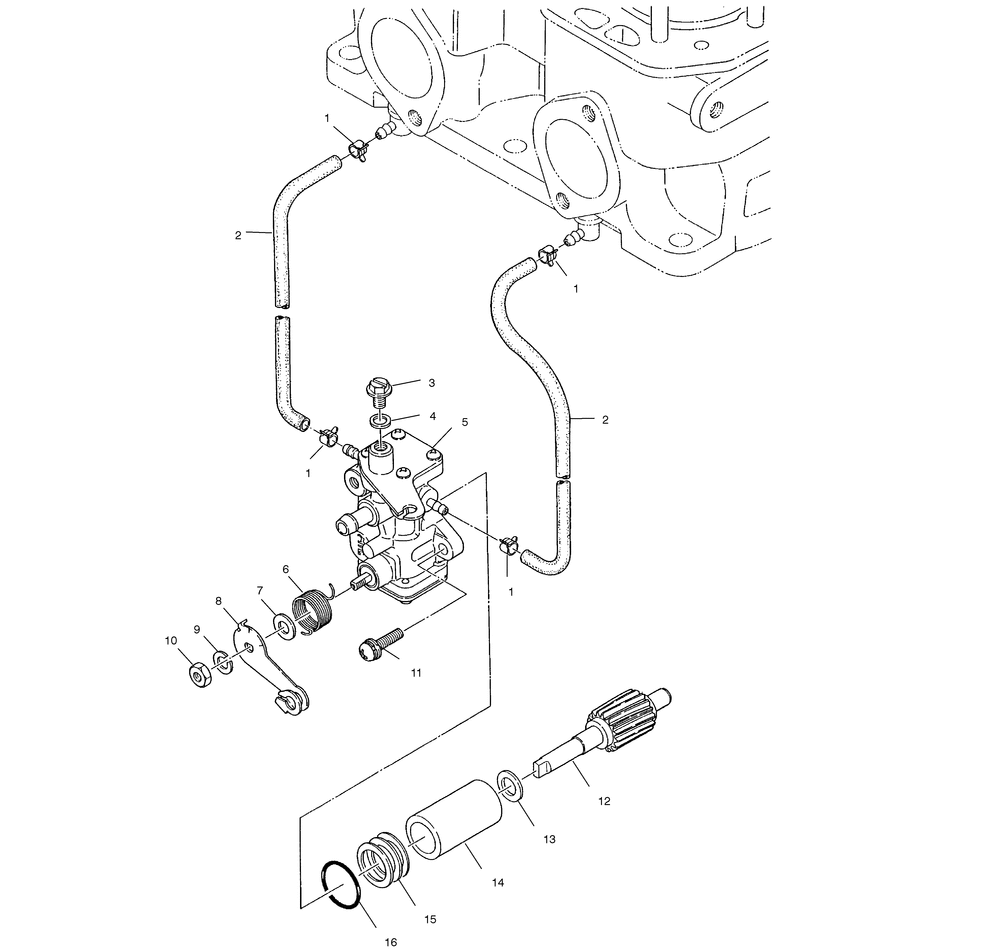 1
2
1
3
4
5
2
1
1
6
7
8
9
10
11
12
13
14
15
16